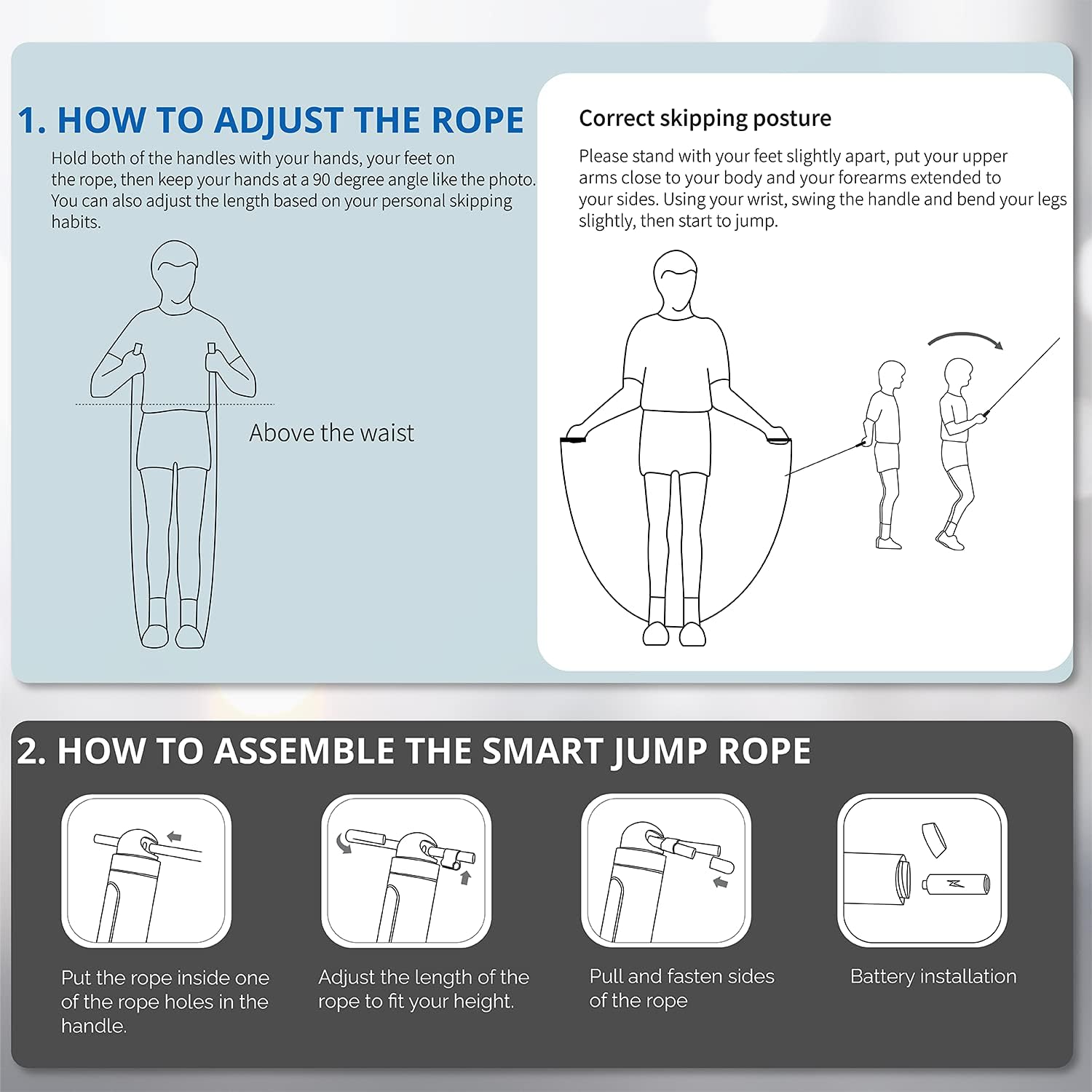 1. HOW TO ADJUST THE ROPE

Hold both of the handles with your hands, your feet on the rope, then keep your hands at a 90 degree angle like the photo. You can also adjust the length based on your personal skipping habits.

Above the waist

Correct skipping posture

Please stand with your feet slightly apart, put your upper arms close to your body and your forearms extended to your sides. Using your wrist, swing the handle and bend your legs slightly, then start to jump.

2. HOW TO ASSEMBLE THE SMART JUMP ROPE

Put the rope inside one of the rope holes in the handle.

Adjust the length of the rope to fit your height.

Pull and fasten sides of the rope

Battery installation