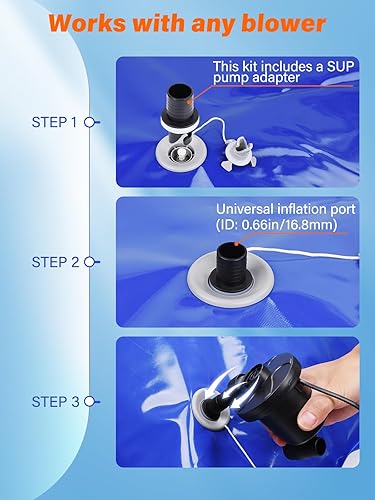 Works with any blower

STEP 1

This kit includes a SUP pump adapter

STEP 2

Universal inflation port (ID: 0.66in/16.8mm)

STEP 3