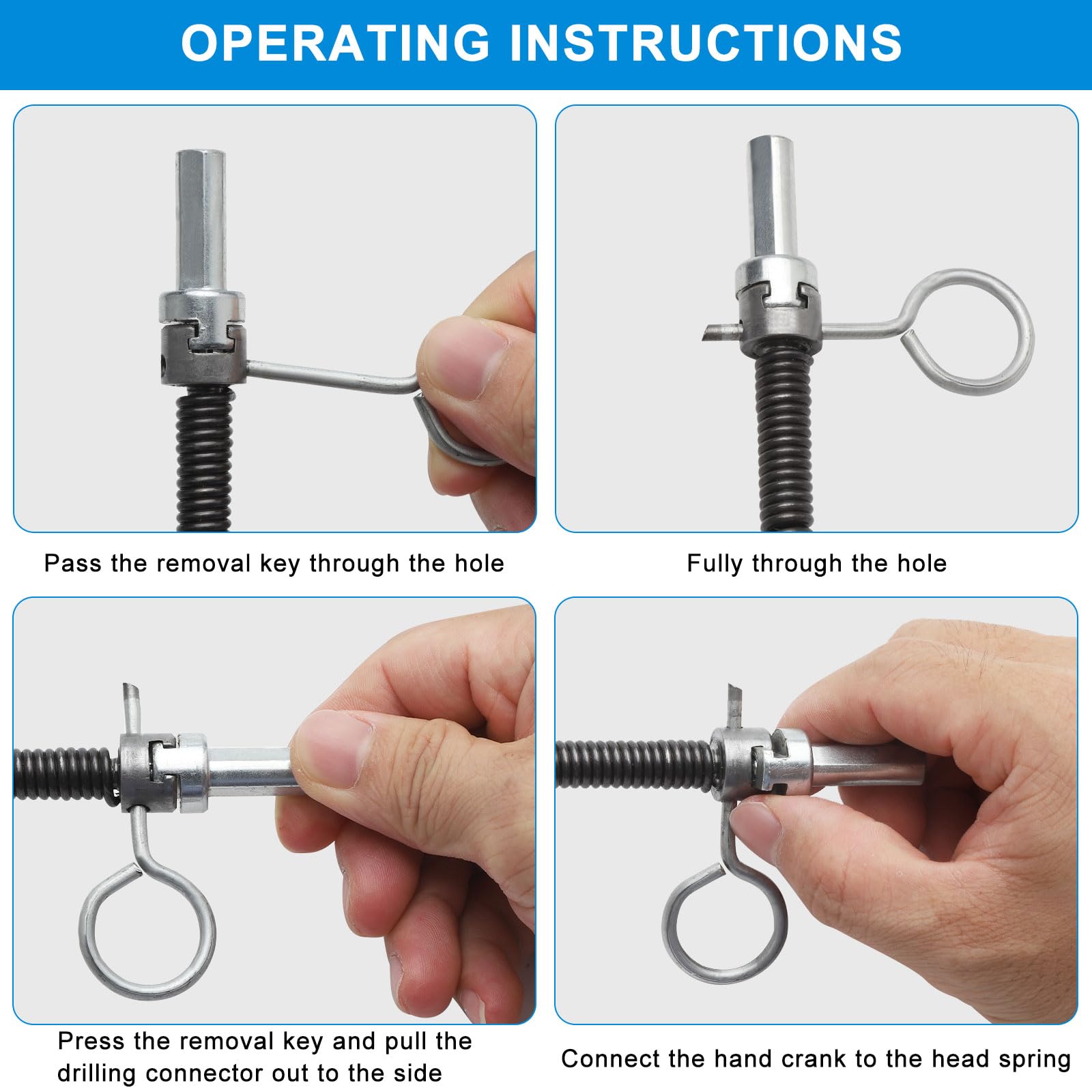 OPERATING INSTRUCTIONS

Pass the removal key through the hole

Fully through the hole

Press the removal key and pull the drilling connector out to the side

Connect the hand crank to the head spring