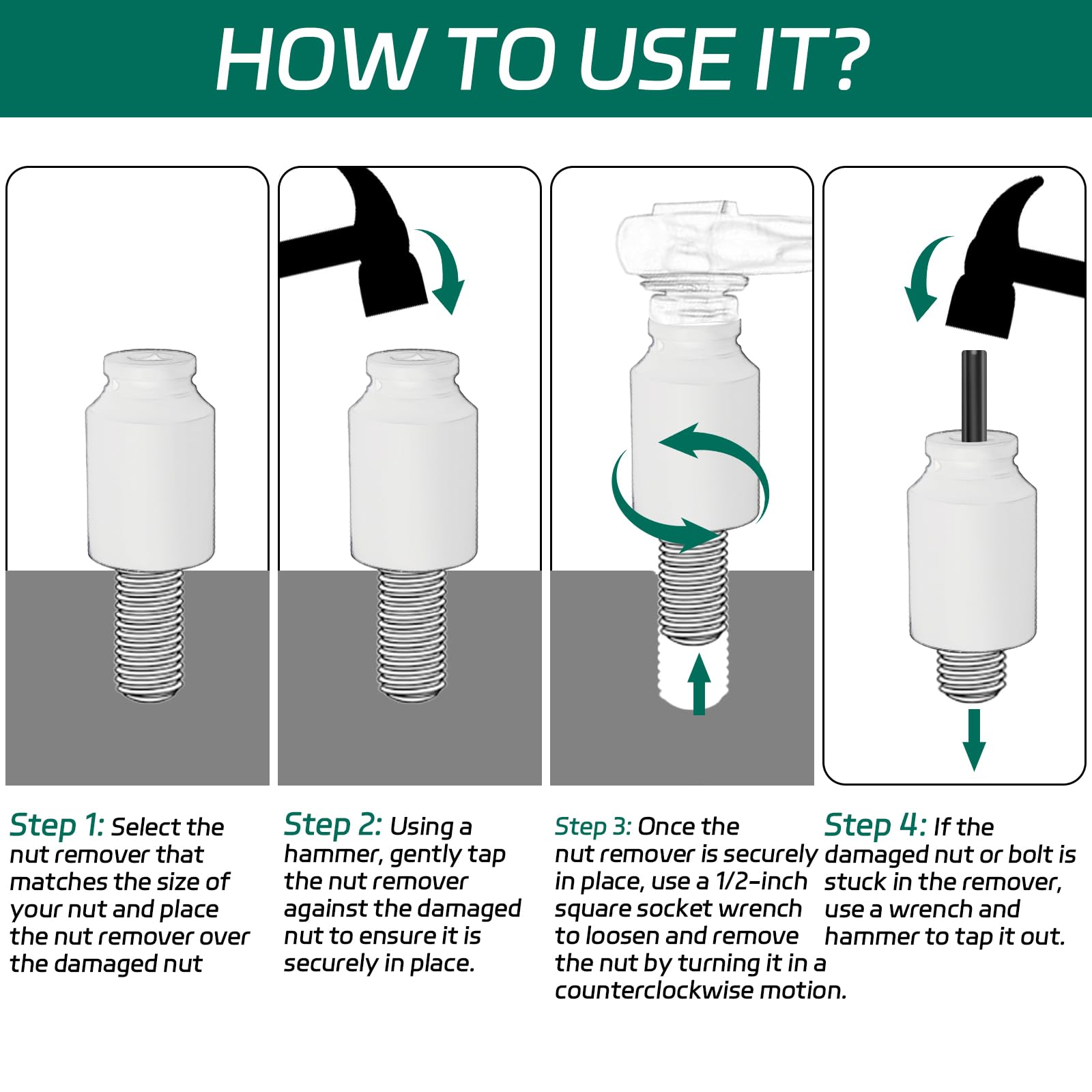 HOW TO USE IT?

Step 1: Select the nut remover that matches the size of your nut and place the nut remover over the damaged nut

Step 2: Using a hammer, gently tap the nut remover against the damaged nut to ensure it is securely in place.

Step 3: Once the nut remover is securely in place, use a 1/2-inch square socket wrench to loosen and remove the nut by turning it in a counterclockwise motion.

Step 4: If the damaged nut or bolt is stuck in the remover, use a wrench and hammer to tap it out.