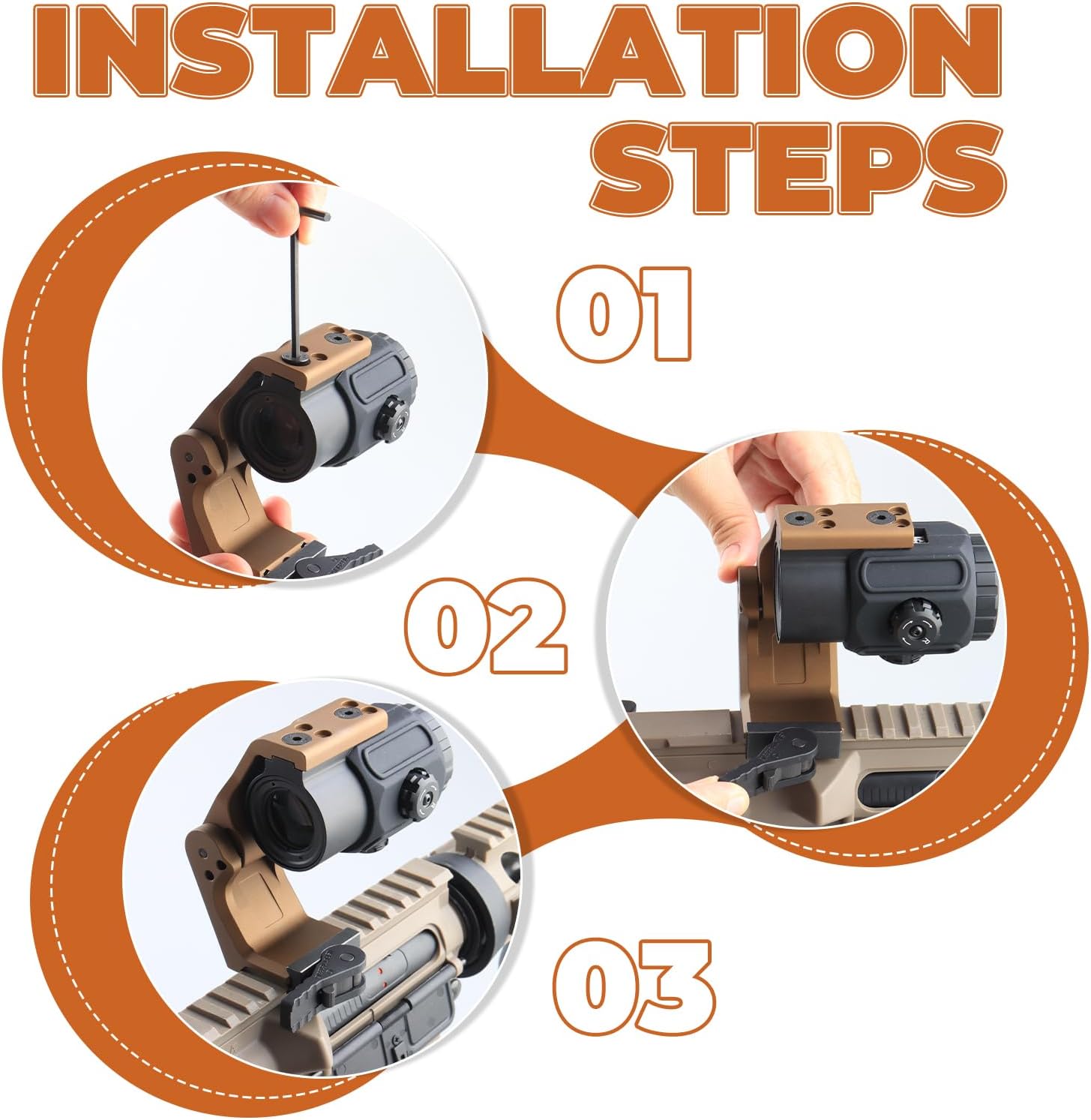 INSTALLATION STEPS

01

02

03