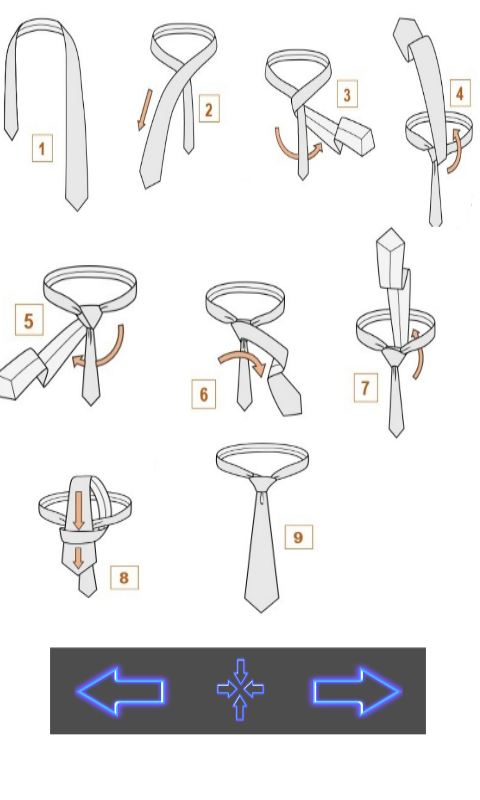 1
2
3
4
5
6
7
8
9