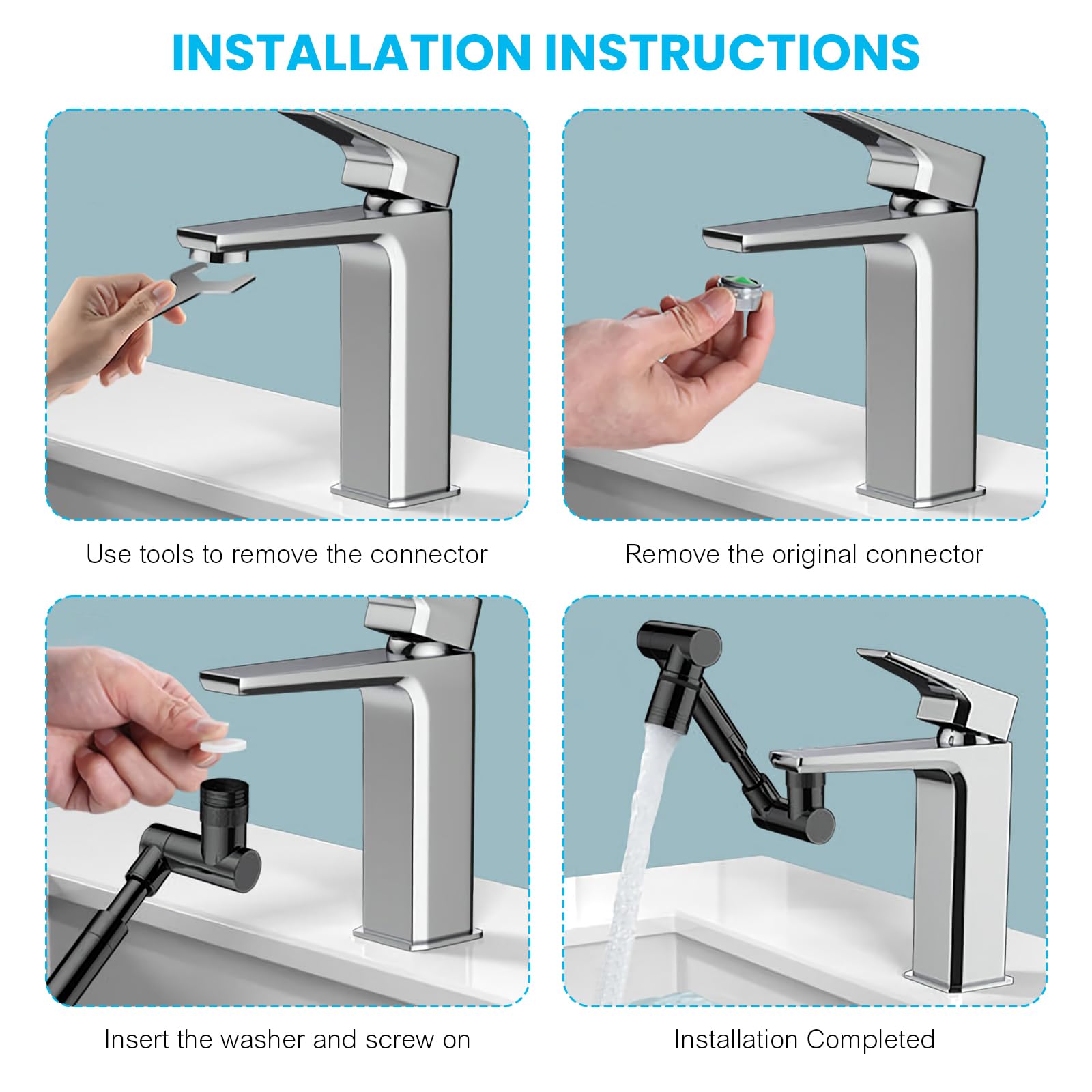 INSTALLATION INSTRUCTIONS

Use tools to remove the connector

Remove the original connector

Insert the washer and screw on

Installation Completed