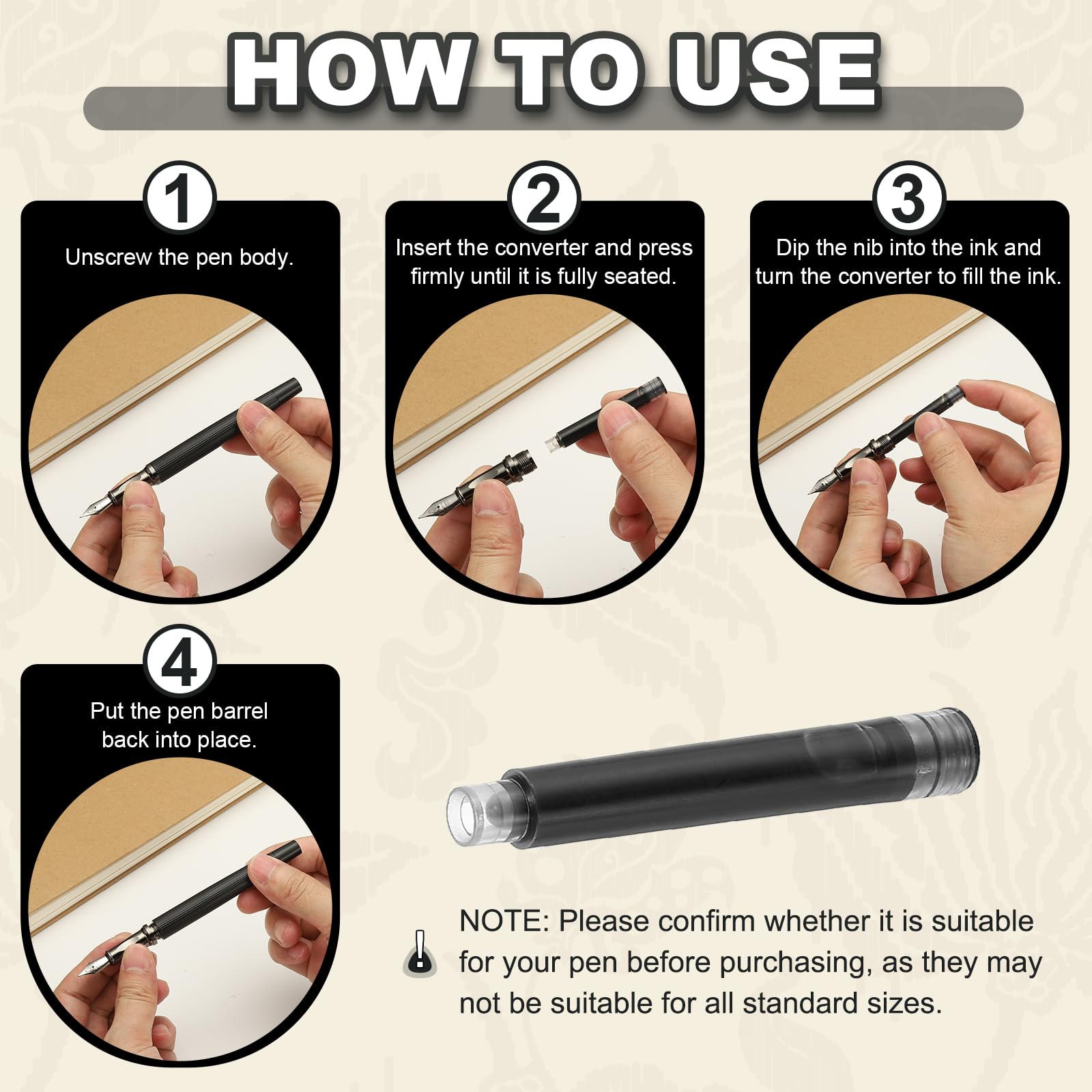 HOW TO USE

1
Unscrew the pen body.

2
Insert the converter and press firmly until it is fully seated.

3
Dip the nib into the ink and turn the converter to fill the ink.

4
Put the pen barrel back into place.

NOTE: Please confirm whether it is suitable for your pen before purchasing, as they may not be suitable for all standard sizes.