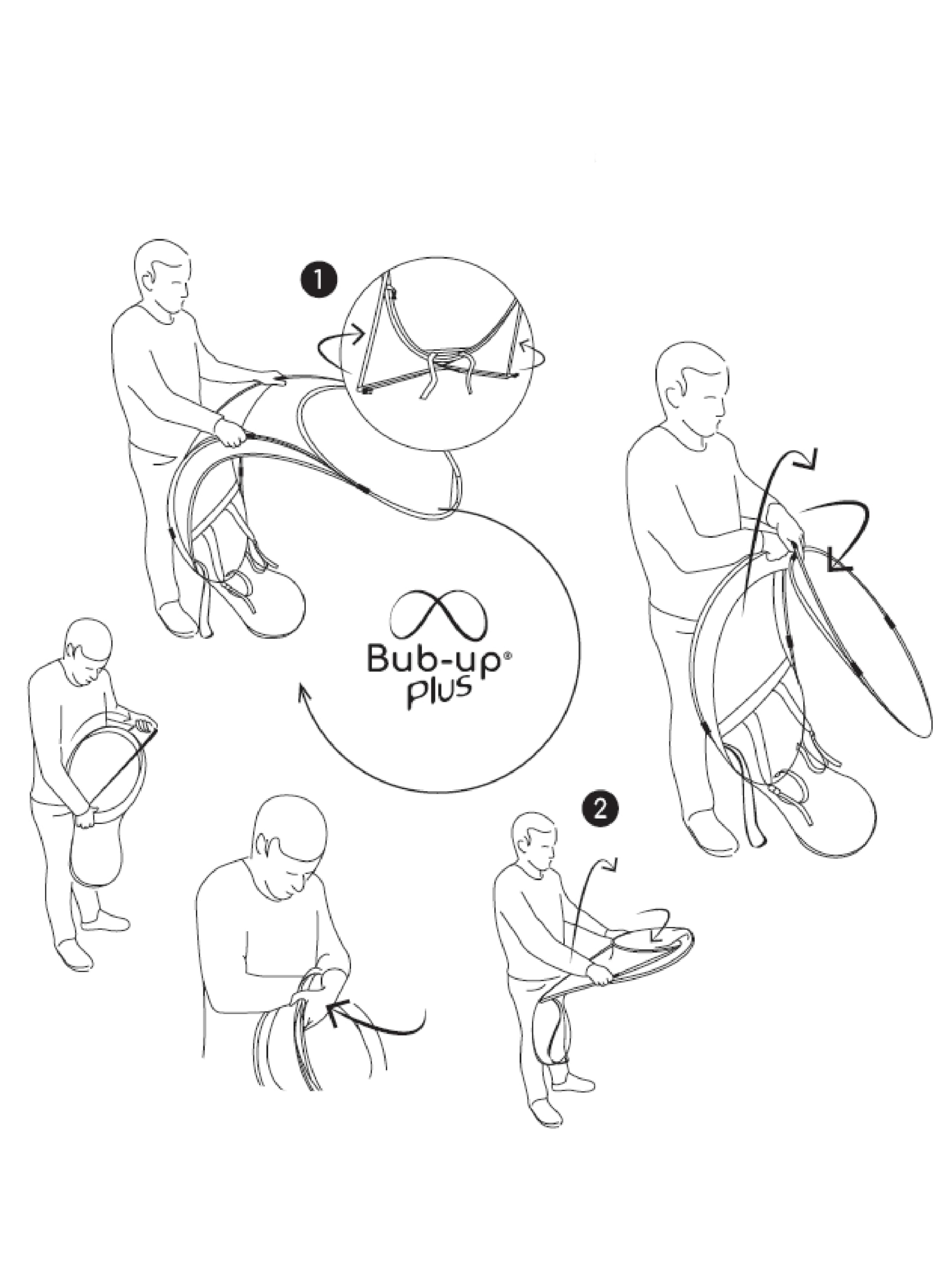 1

Bub-up®
plus

2