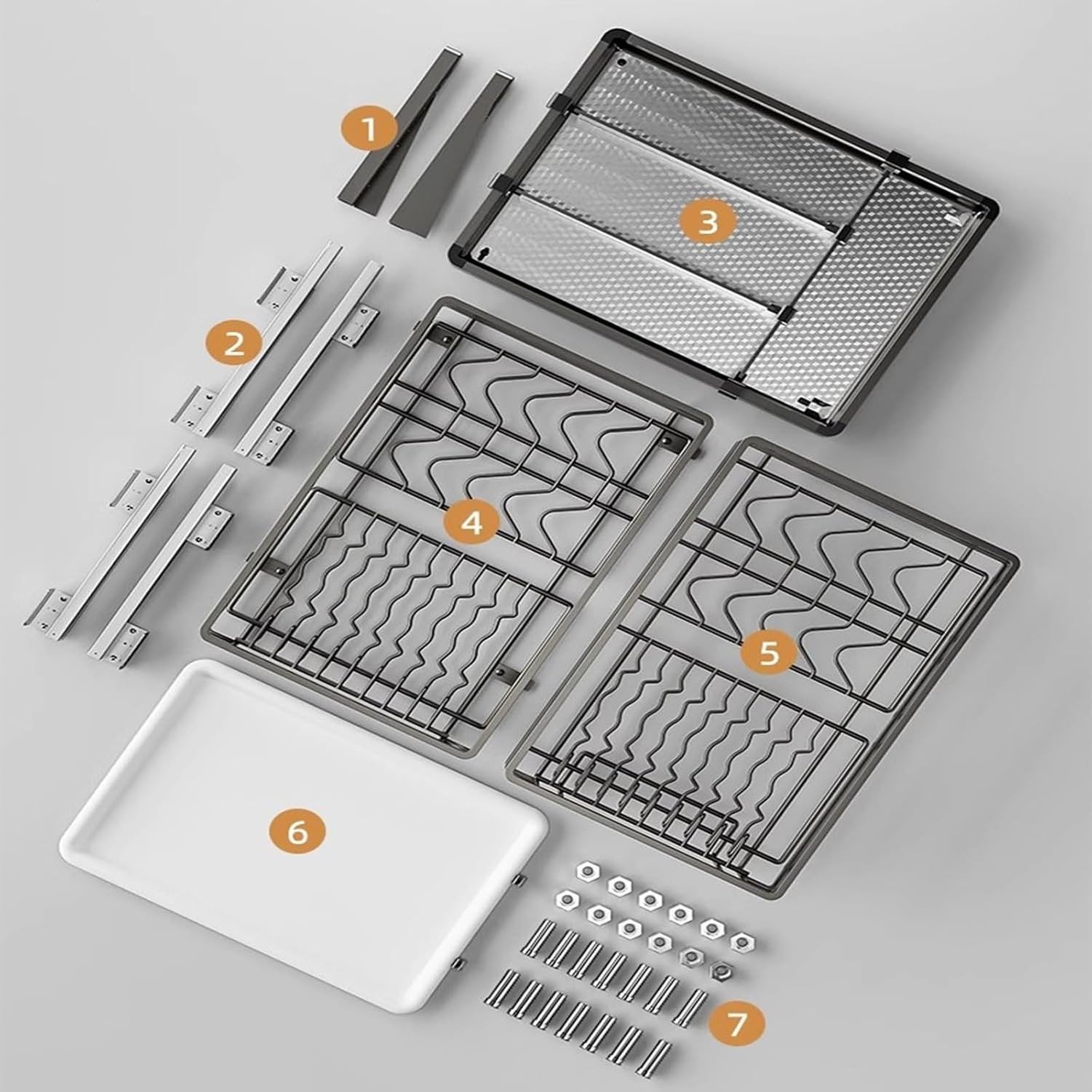 1
3
2
4
5
6
7