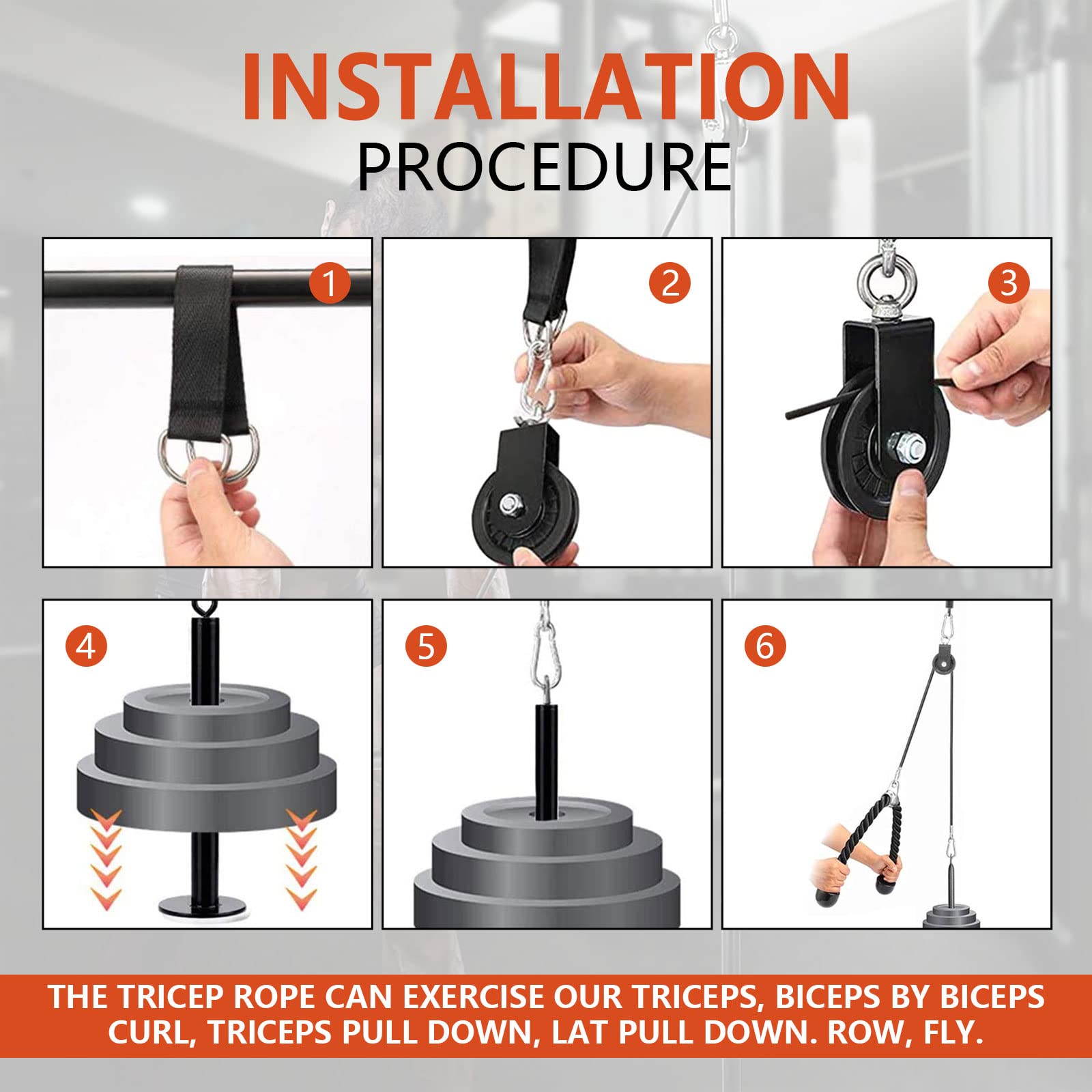 INSTALLATION
PROCEDURE

1

2

3

4

5

6

THE TRICEP ROPE CAN EXERCISE OUR TRICEPS, BICEPS BY BICEPS CURL, TRICEPS PULL DOWN, LAT PULL DOWN. ROW, FLY.