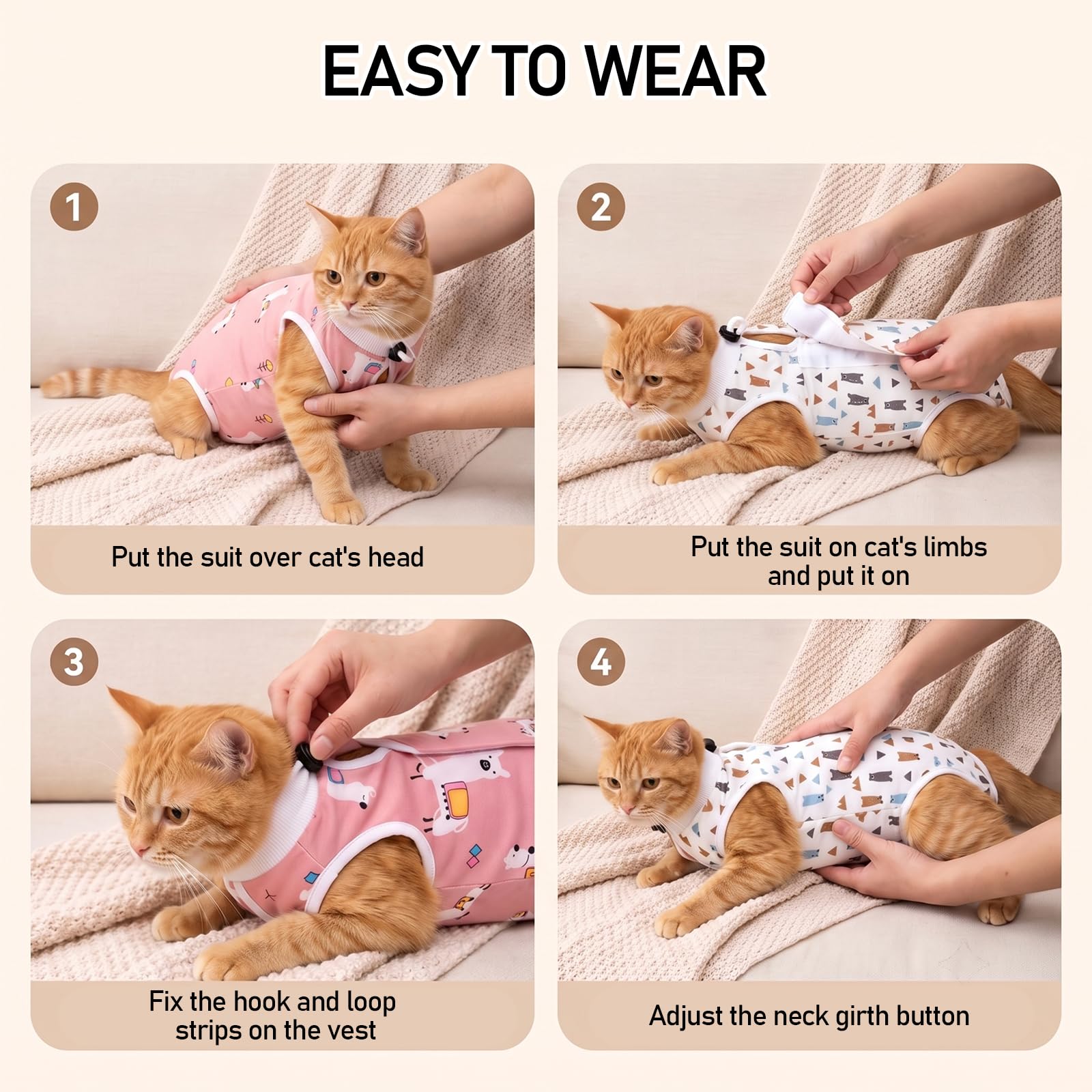 EASY TO WEAR

1

Put the suit over cat's head

2

Put the suit on cat's limbs and put it on

3

Fix the hook and loop strips on the vest

4

Adjust the neck girth button