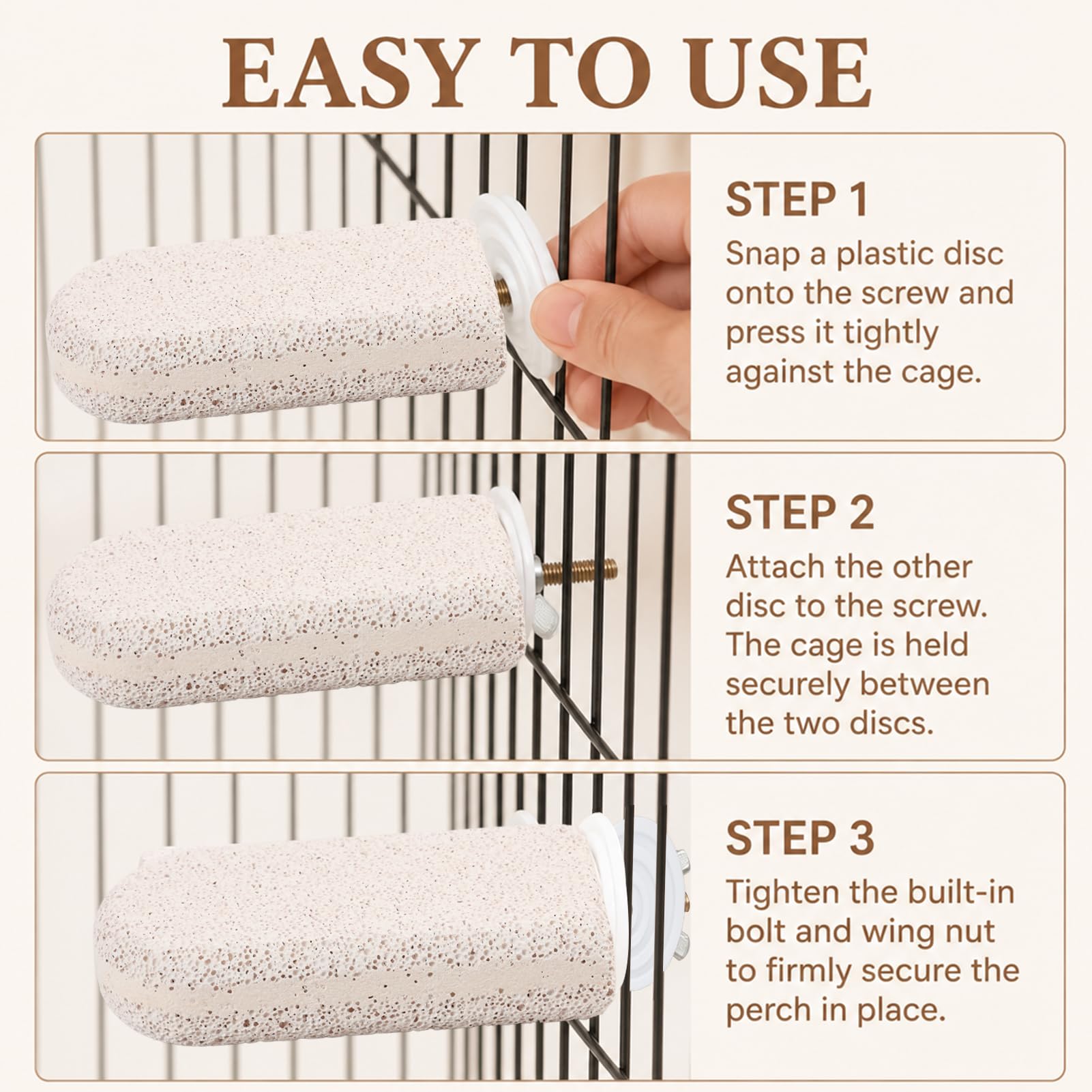 EASY TO USE

STEP 1

Snap a plastic disc onto the screw and press it tightly against the cage.

STEP 2

Attach the other disc to the screw. The cage is held securely between the two discs.

STEP 3

Tighten the built-in bolt and wing nut to firmly secure the perch in place.