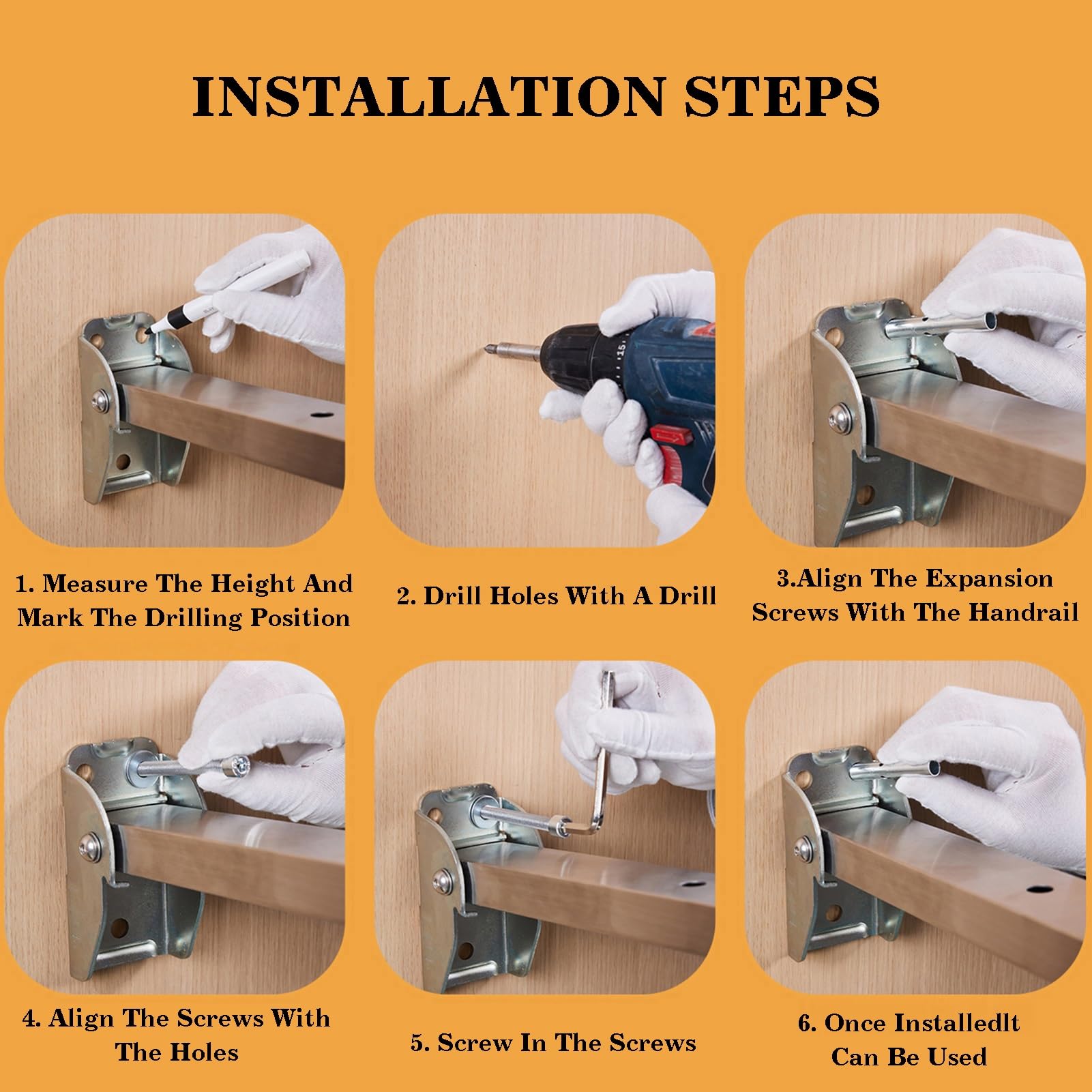 INSTALLATION STEPS

1. Measure The Height And Mark The Drilling Position

2. Drill Holes With A Drill

3.Align The Expansion Screws With The Handrail

4. Align The Screws With The Holes

5. Screw In The Screws

6. Once Installedlt Can Be Used