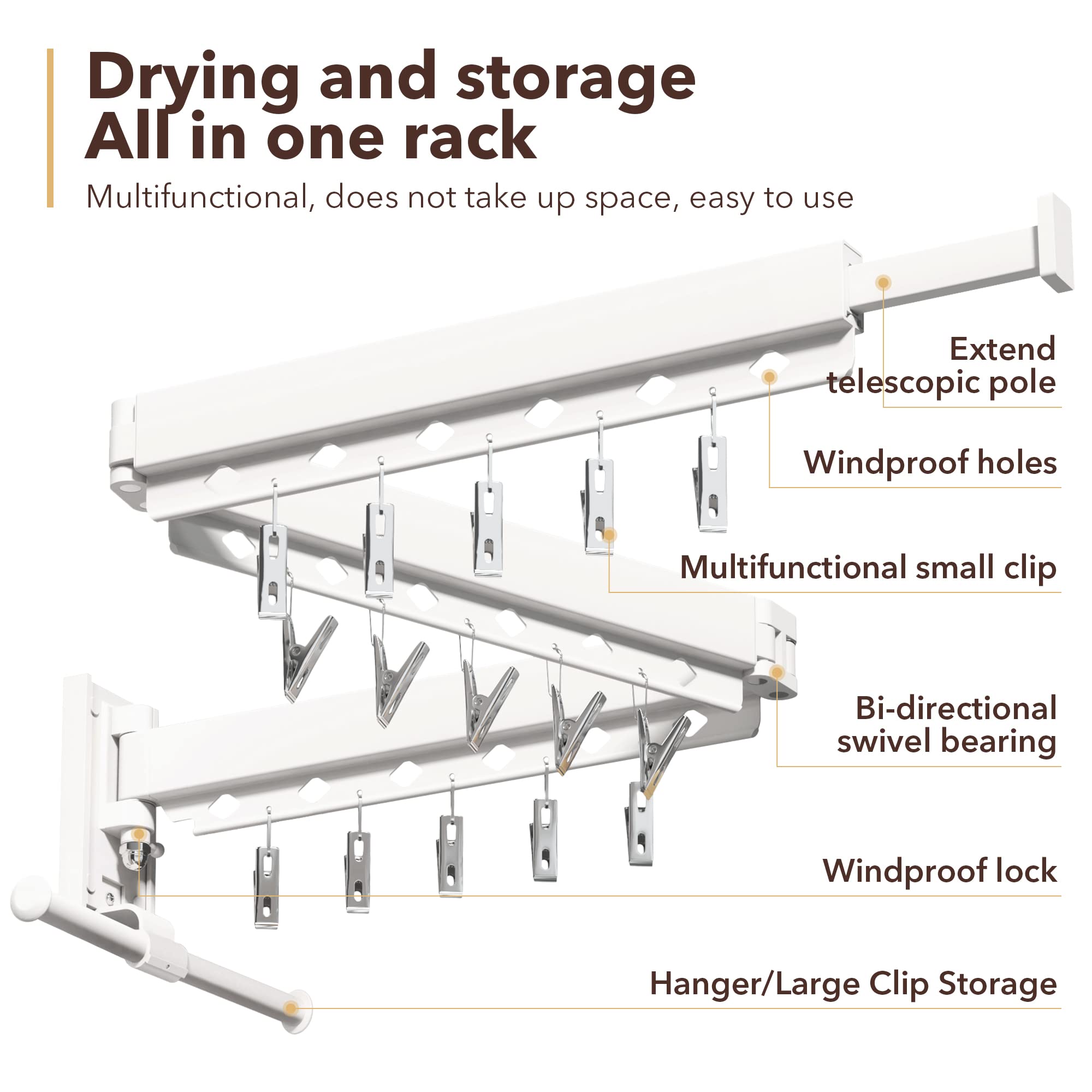 Drying and storage
All in one rack

Multifunctional, does not take up space, easy to use

Extend telescopic pole

Windproof holes

Multifunctional small clip

Bi-directional swivel bearing

Windproof lock

Hanger/Large Clip Storage