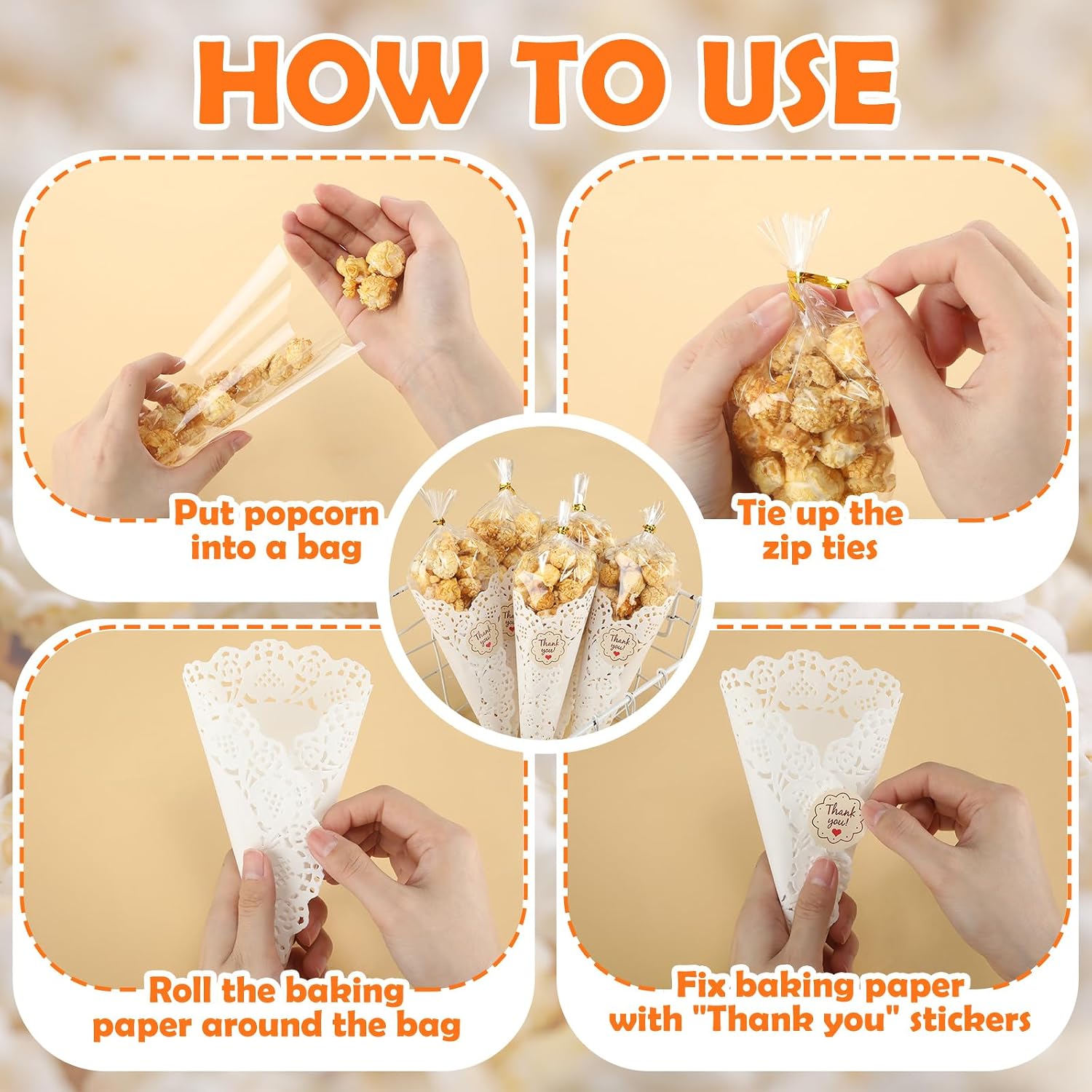 HOW TO USE

Put popcorn into a bag

Tie up the zip ties

Thank you!

Thank you!

Thank you!

Roll the baking paper around the bag

Thank you!

Fix baking paper with "Thank you" stickers