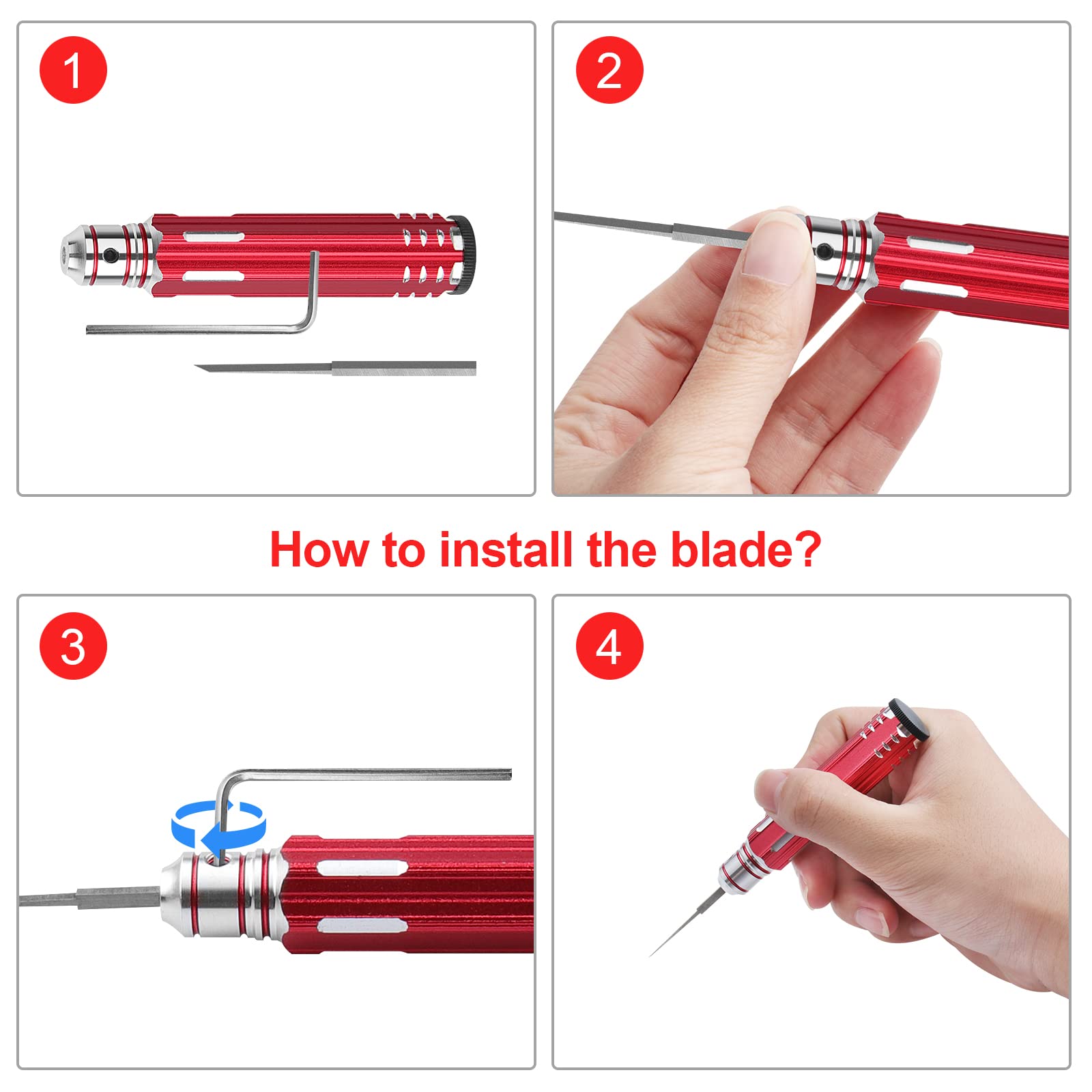 1

2

How to install the blade?

3

4