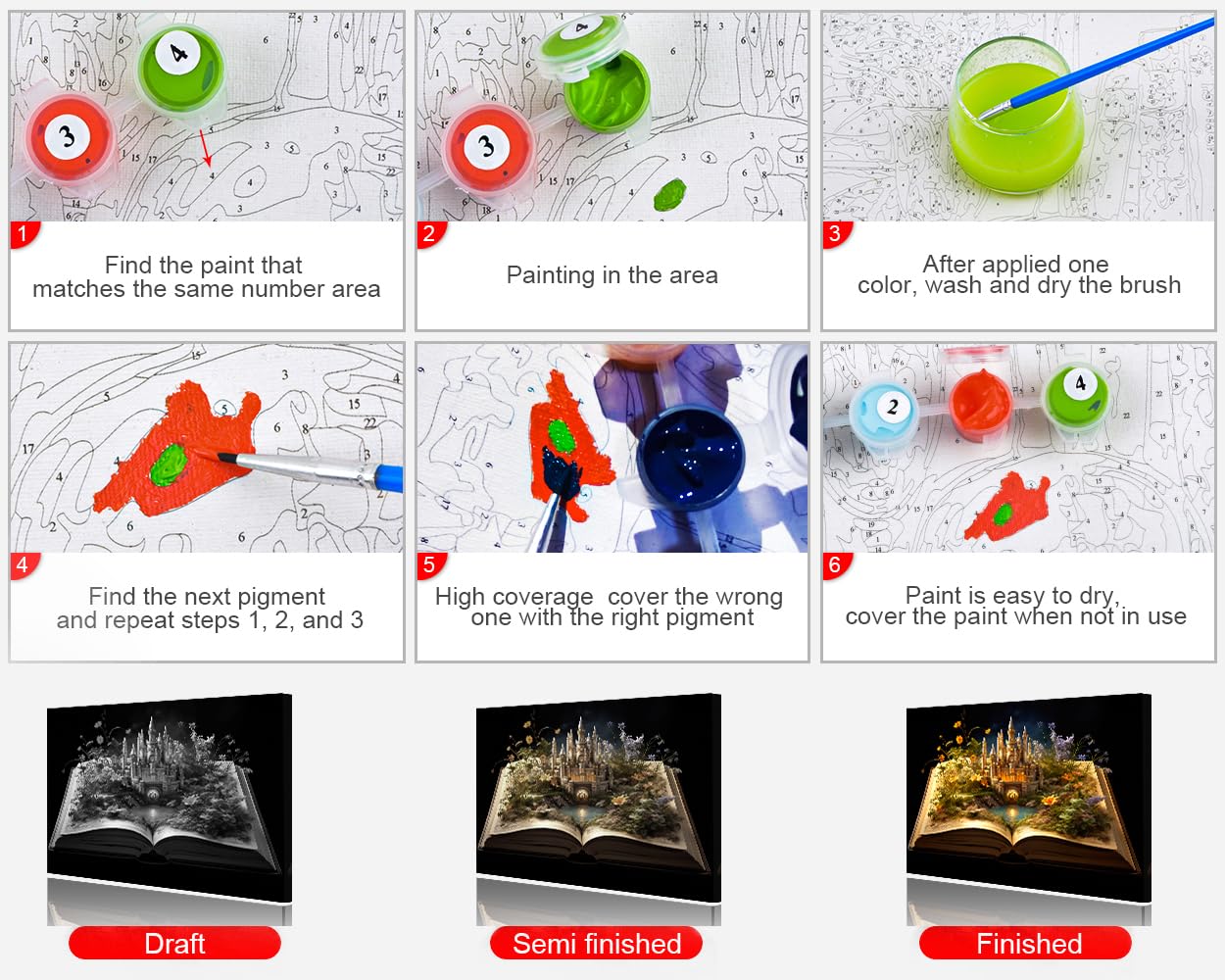 1
Find the paint that matches the same number area

2
Painting in the area

3
After applied one color, wash and dry the brush

4
Find the next pigment and repeat steps 1, 2, and 3

5
High coverage cover the wrong one with the right pigment

6
Paint is easy to dry, cover the paint when not in use

Draft

Semi finished

Finished