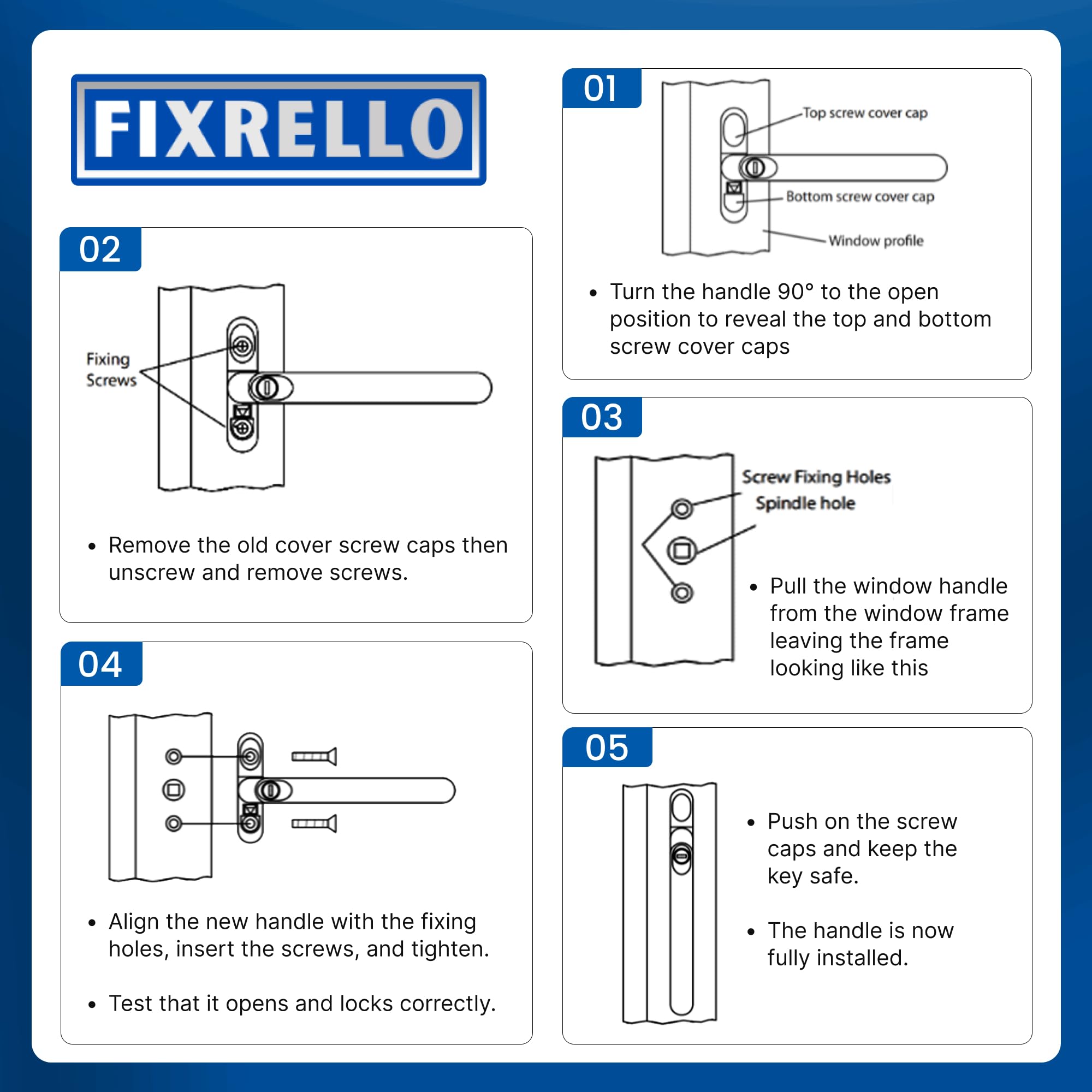 FIXRELLO

01

Top screw cover cap

Bottom screw cover cap

Window profile

• Turn the handle 90° to the open position to reveal the top and bottom screw cover caps

02

Fixing Screws

• Remove the old cover screw caps then unscrew and remove screws.

03

Screw Fixing Holes

Spindle hole

• Pull the window handle from the window frame leaving the frame looking like this

04

• Align the new handle with the fixing holes, insert the screws, and tighten.

• Test that it opens and locks correctly.

05

• Push on the screw caps and keep the key safe.

• The handle is now fully installed.