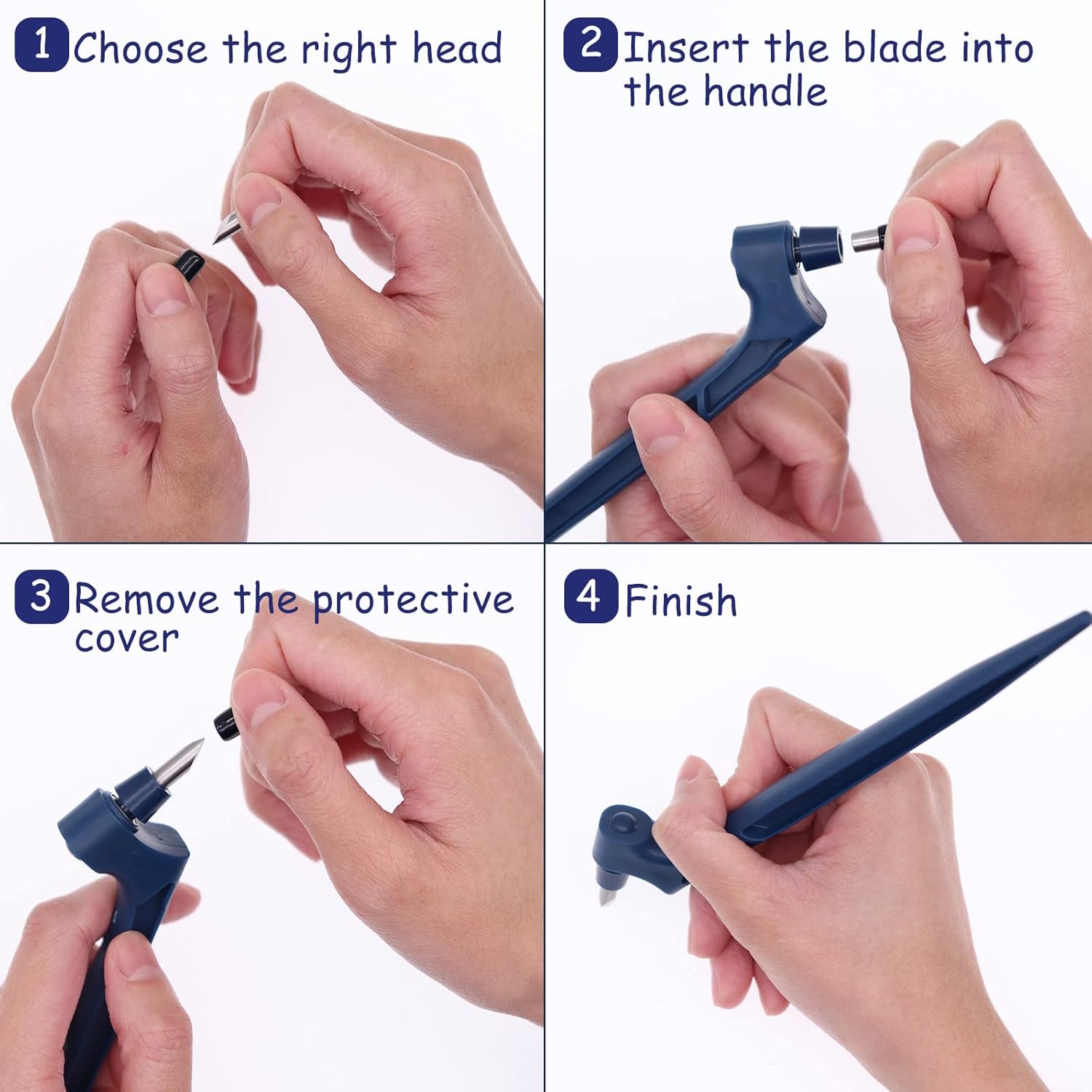 1 Choose the right head

2 Insert the blade into the handle

3 Remove the protective cover

4 Finish