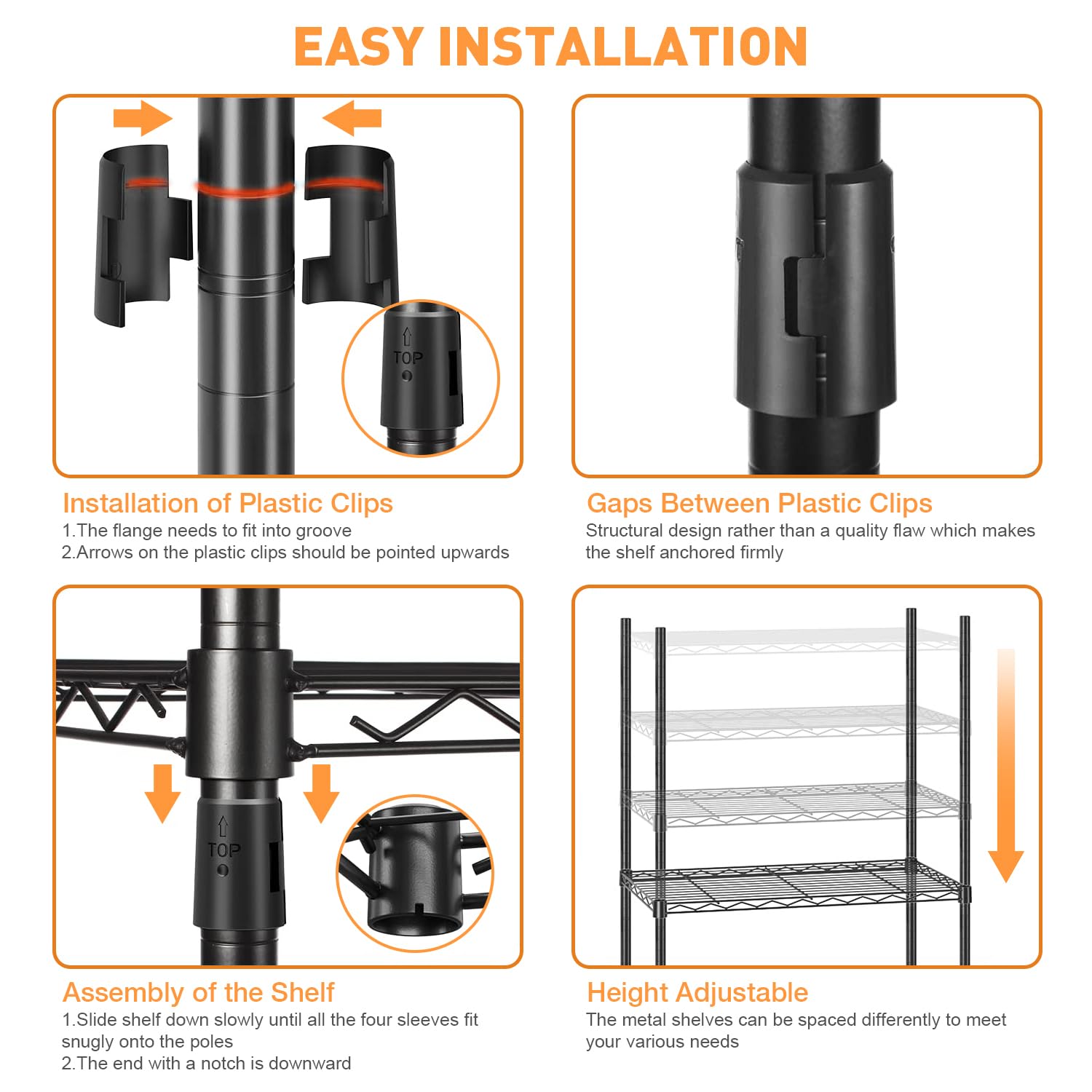 EASY INSTALLATION

TOP

Installation of Plastic Clips
1.The flange needs to fit into groove
2.Arrows on the plastic clips should be pointed upwards

Gaps Between Plastic Clips
Structural design rather than a quality flaw which makes the shelf anchored firmly

TOP

Assembly of the Shelf
1.Slide shelf down slowly until all the four sleeves fit snugly onto the poles
2.The end with a notch is downward

Height Adjustable
The metal shelves can be spaced differently to meet your various needs