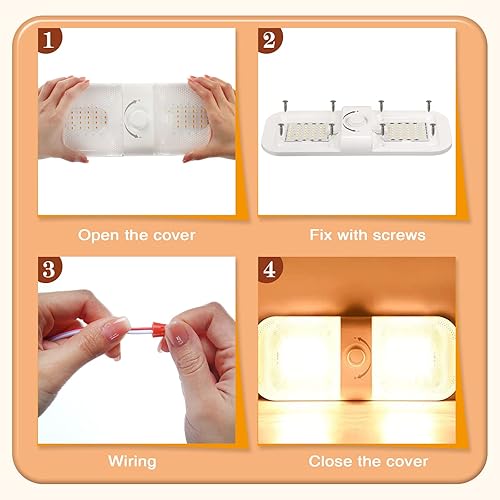 1

Open the cover

2

Fix with screws

3

Wiring

4

Close the cover