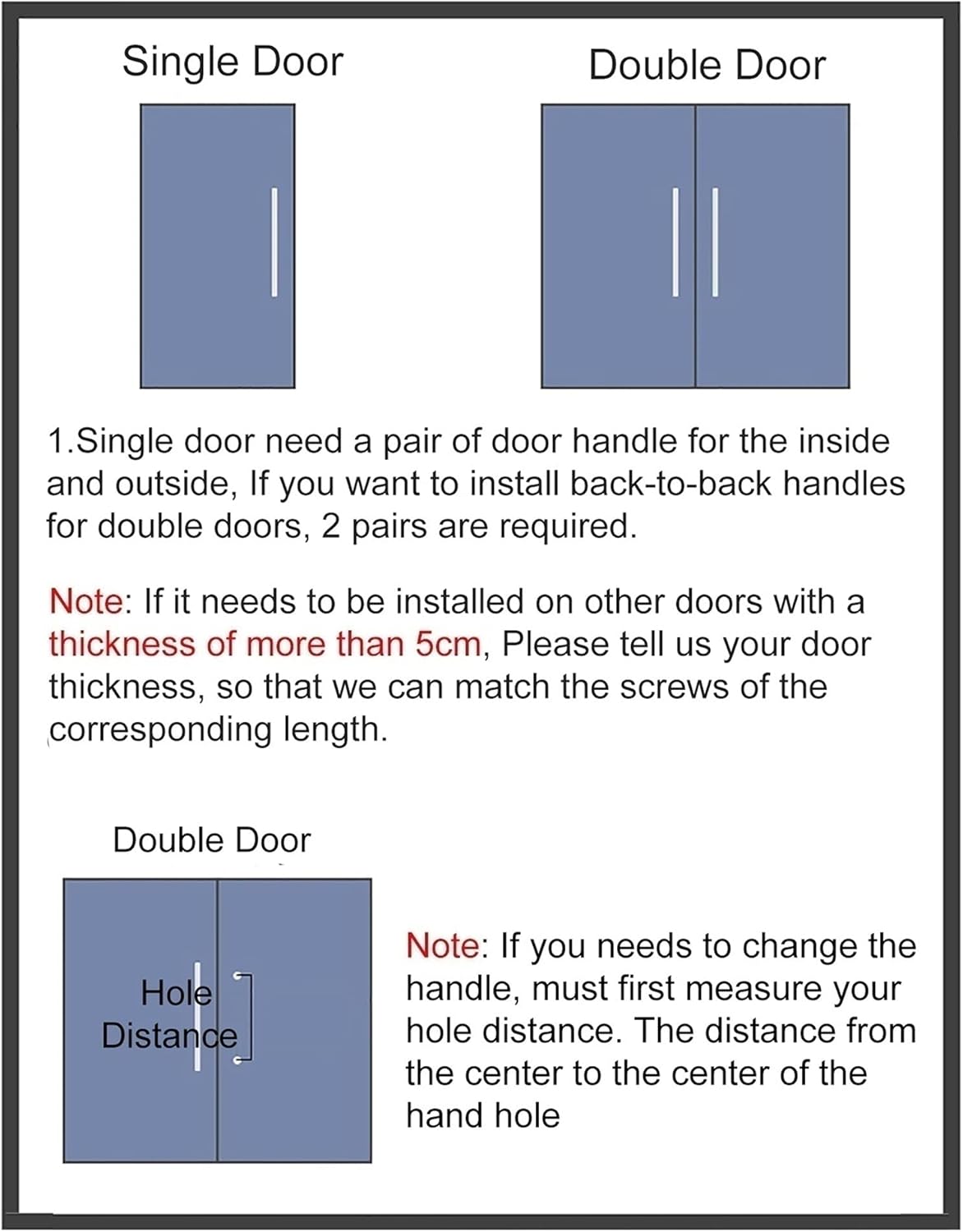 Single Door

Double Door

1.Single door need a pair of door handle for the inside and outside, If you want to install back-to-back handles for double doors, 2 pairs are required.

Note: If it needs to be installed on other doors with a thickness of more than 5cm, Please tell us your door thickness, so that we can match the screws of the corresponding length.

Double Door

Hole Distance

Note: If you needs to change the handle, must first measure your hole distance. The distance from the center to the center of the hand hole