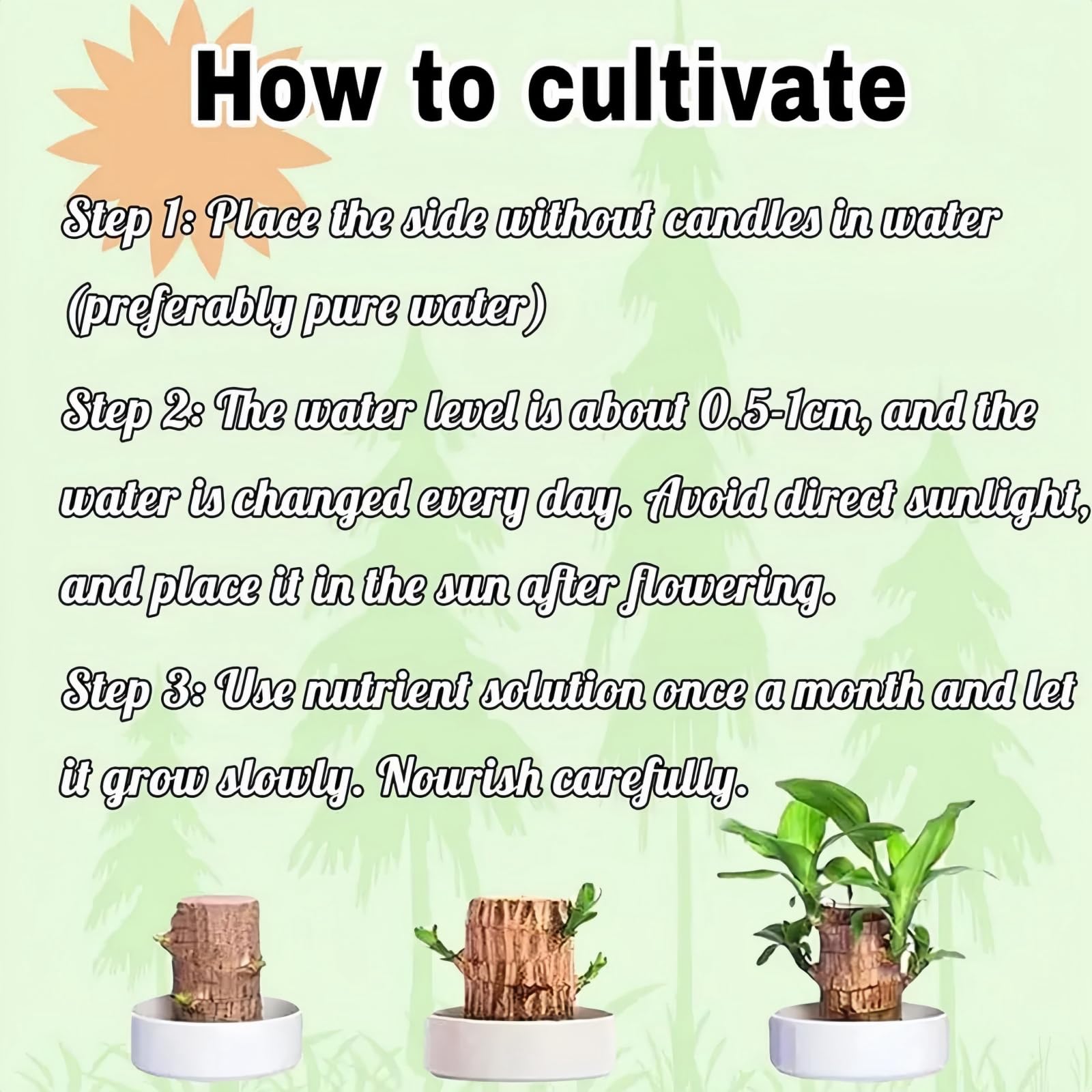 How to cultivate

Step 1: Place the side without candles in water (preferably pure water)

Step 2: The water level is about 0.5-1cm, and the water is changed every day. Avoid direct sunlight, and place it in the sun after flowering.

Step 3: Use nutrient solution once a month and let it grow slowly. Nourish carefully.