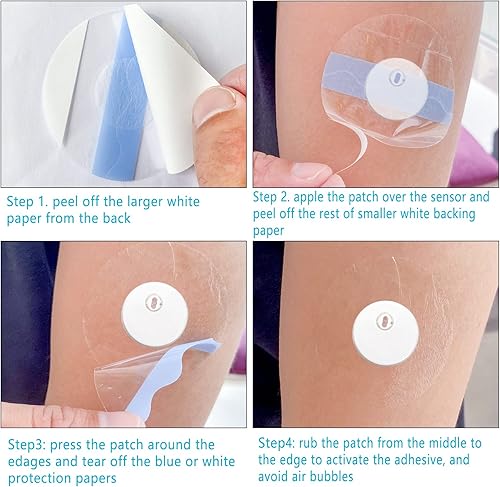 Step 1. peel off the larger white paper from the back

Step 2. apple the patch over the sensor and peel off the rest of smaller white backing paper

Step3: press the patch around the edages and tear off the blue or white protection papers

Step4: rub the patch from the middle to the edge to activate the adhesive, and avoid air bubbles