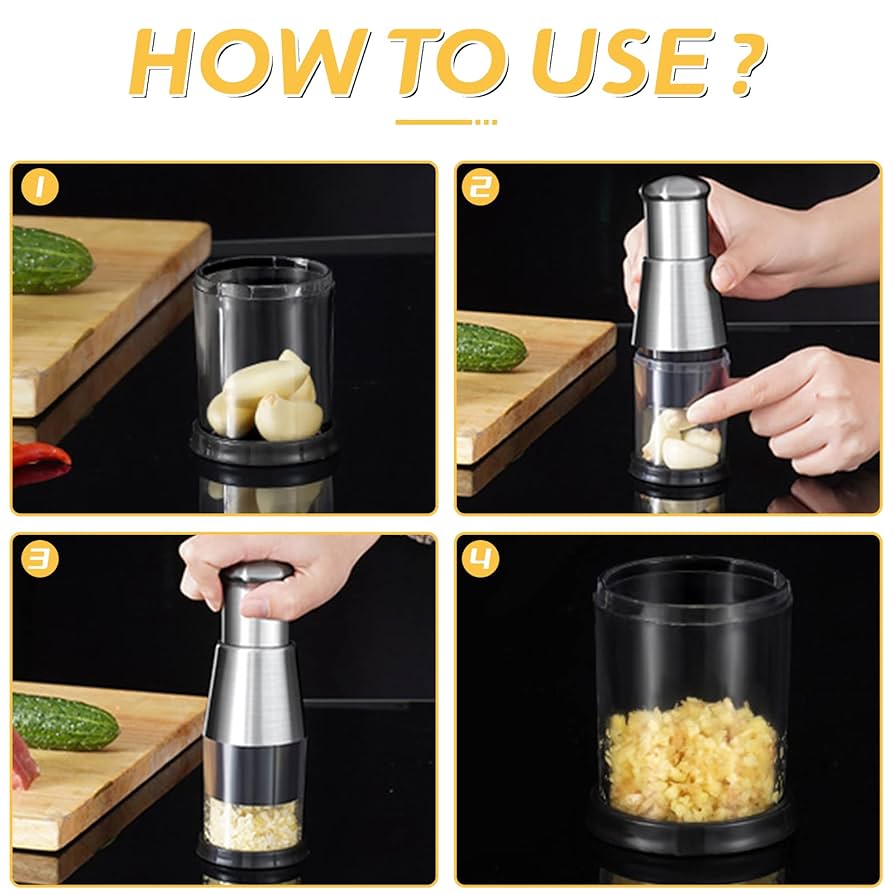 HOW TO USE ?

1

2

3

4