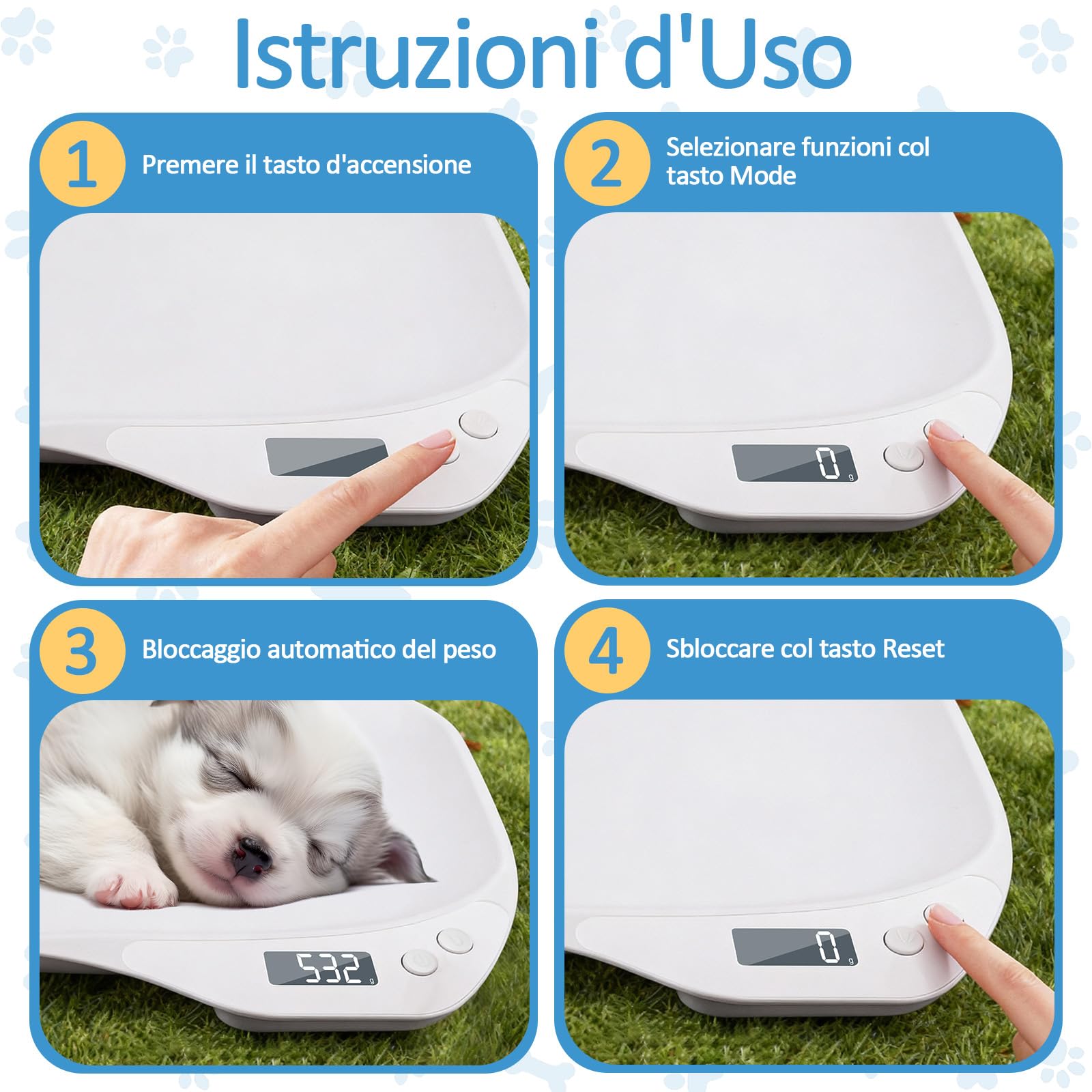 Istruzioni d'Uso

1 Premere il tasto d'accensione

2 Selezionare funzioni col tasto Mode

0 g

3 Bloccaggio automatico del peso

532 g

4 Sbloccare col tasto Reset

0 g