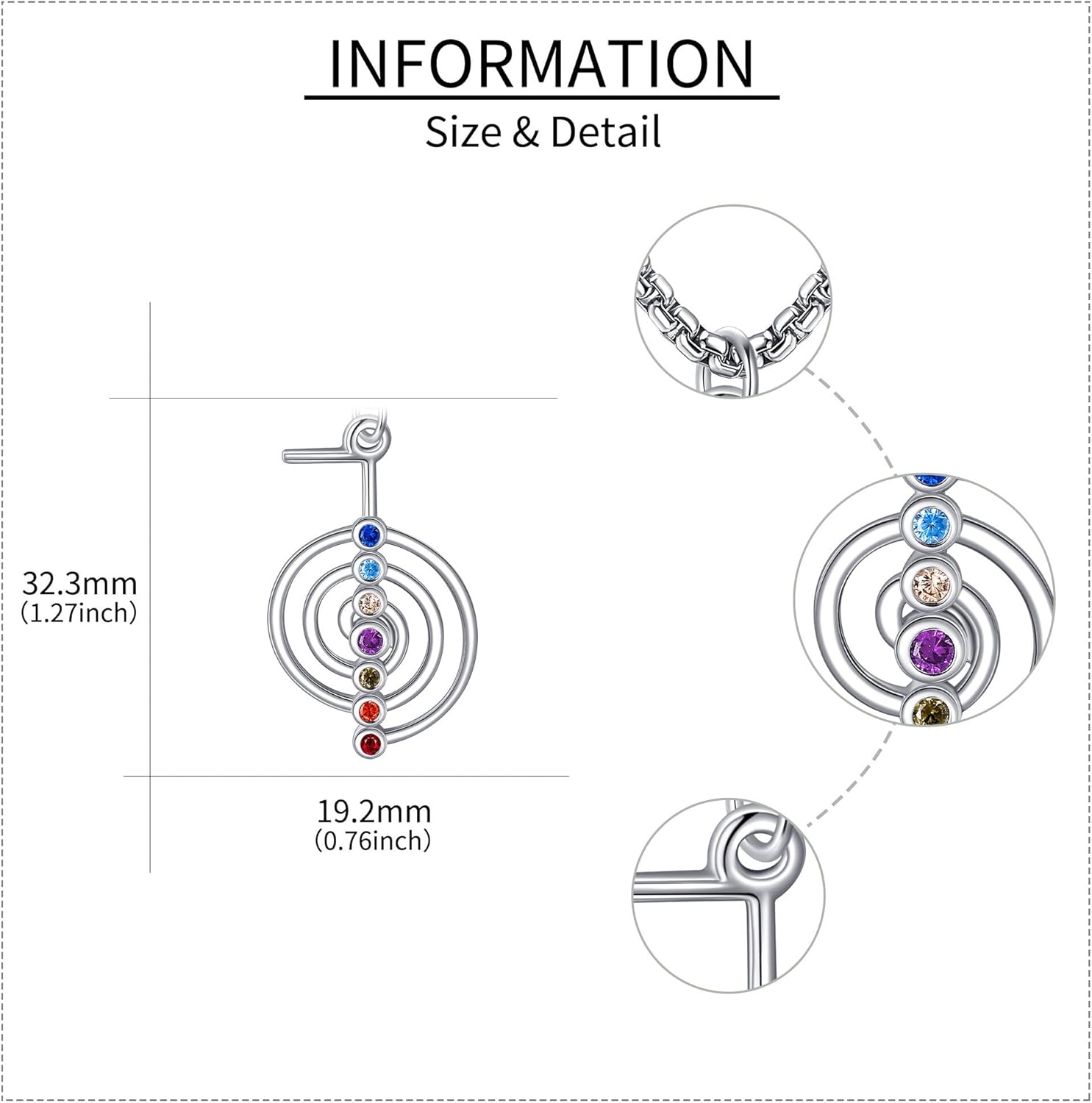 INFORMATION

Size & Detail

32.3mm
(1.27inch)

19.2mm
(0.76inch)