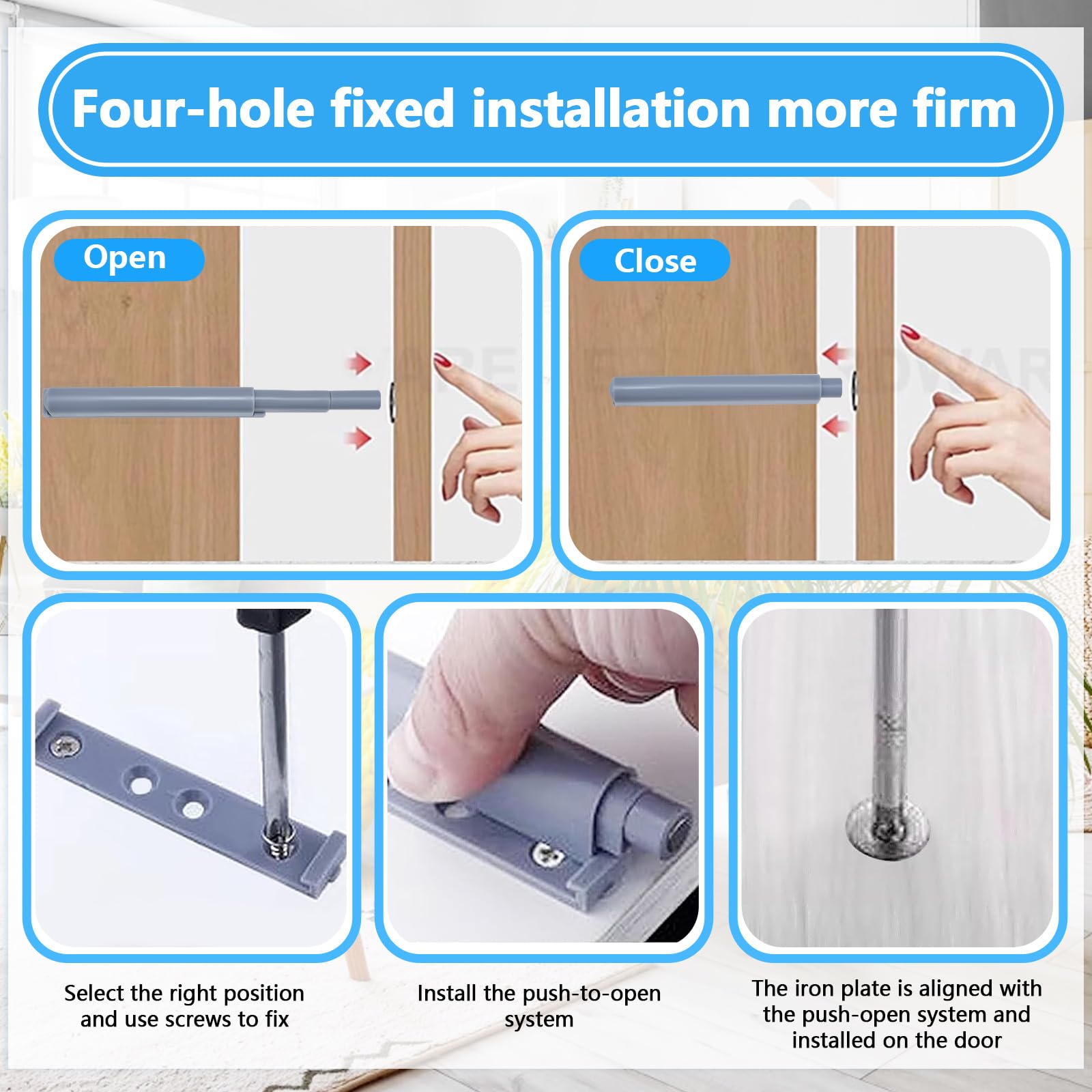 Four-hole fixed installation more firm

Open

Close

Select the right position and use screws to fix

Install the push-to-open system

The iron plate is aligned with the push-open system and installed on the door