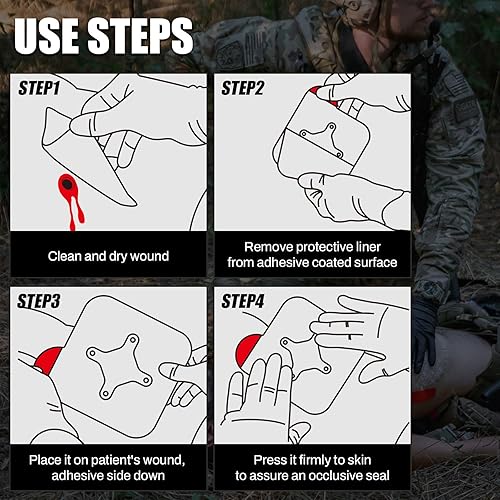 USE STEPS

STEP1

Clean and dry wound

STEP2

Remove protective liner from adhesive coated surface

STEP3

Place it on patient's wound, adhesive side down

STEP4

Press it firmly to skin to assure an occlusive seal