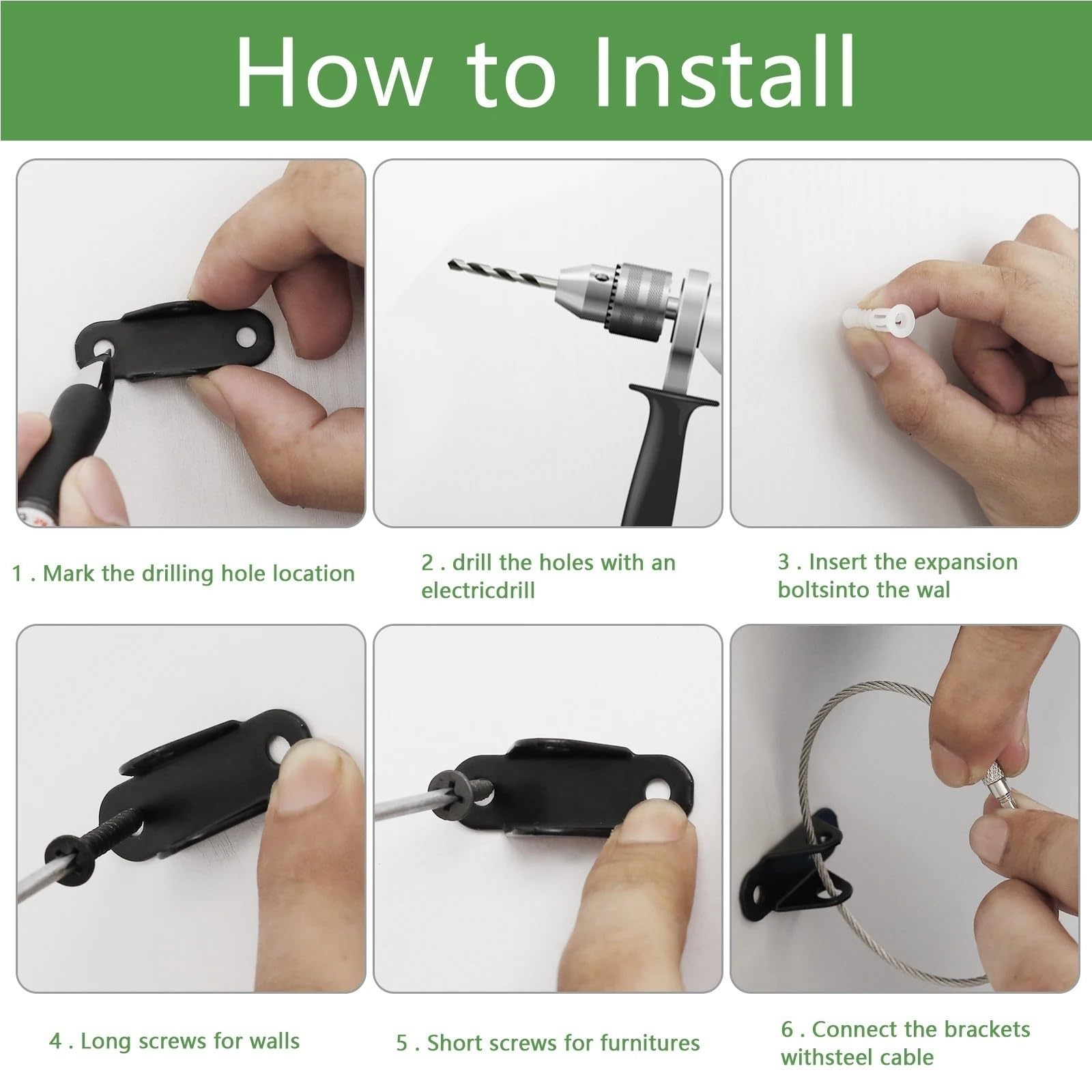 How to Install

1 . Mark the drilling hole location

2 . drill the holes with an electricdrill

3 . Insert the expansion boltsinto the wal

4 . Long screws for walls

5 . Short screws for furnitures

6 . Connect the brackets withsteel cable