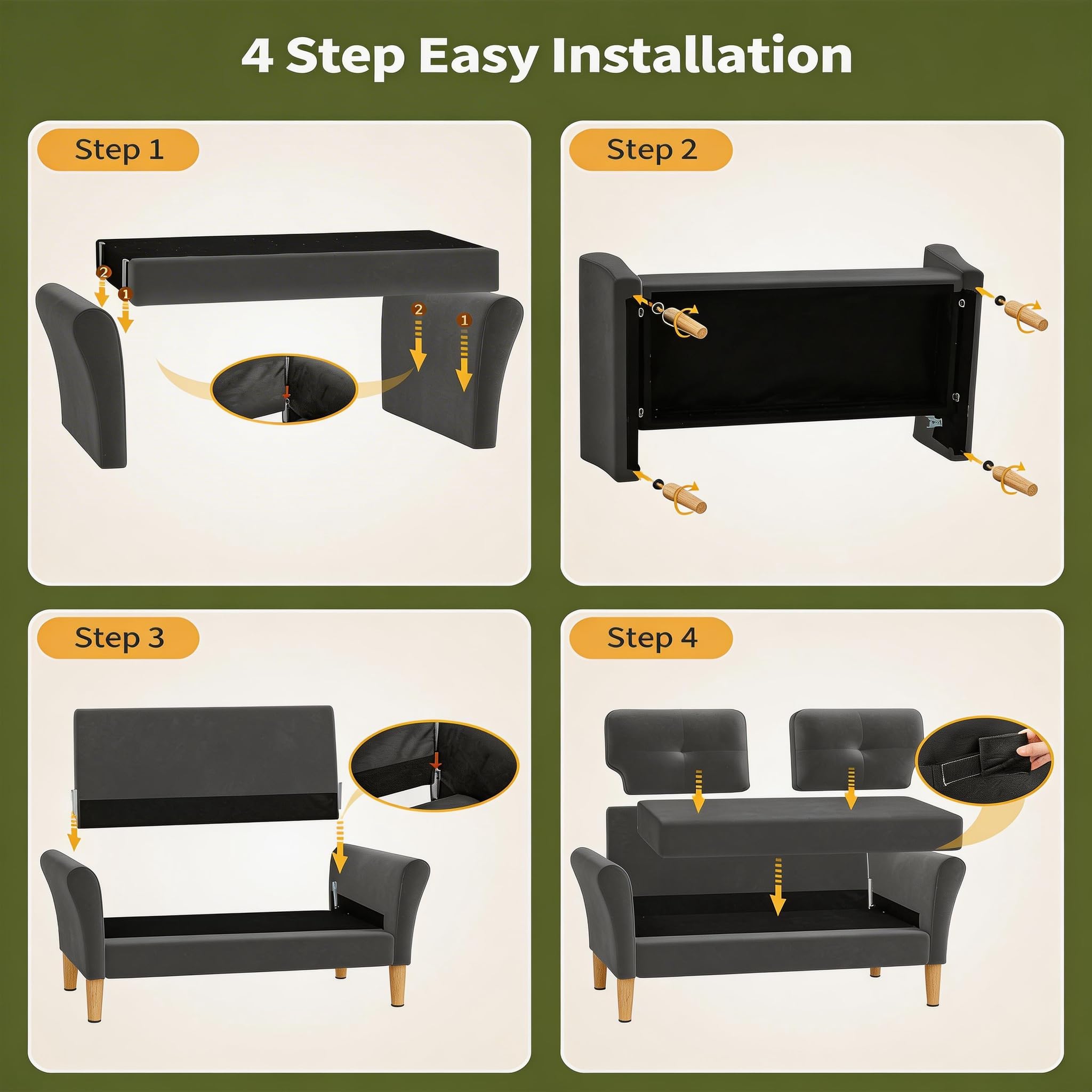 4 Step Easy Installation

Step 1

2 1 2 1

Step 2

Step 3

Step 4