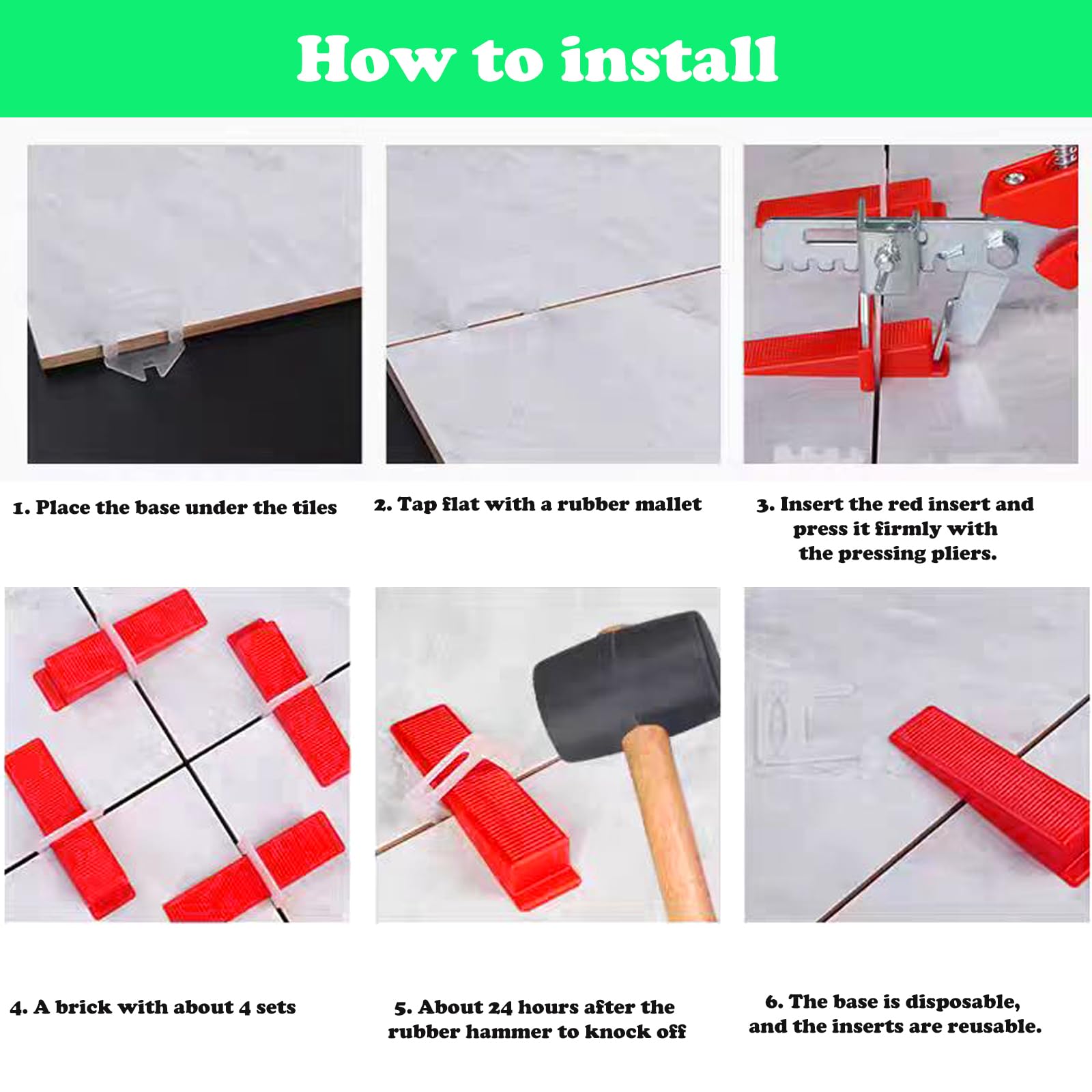 How to install

1. Place the base under the tiles

2. Tap flat with a rubber mallet

3. Insert the red insert and press it firmly with the pressing pliers.

4. A brick with about 4 sets

5. About 24 hours after the rubber hammer to knock off

6. The base is disposable, and the inserts are reusable.