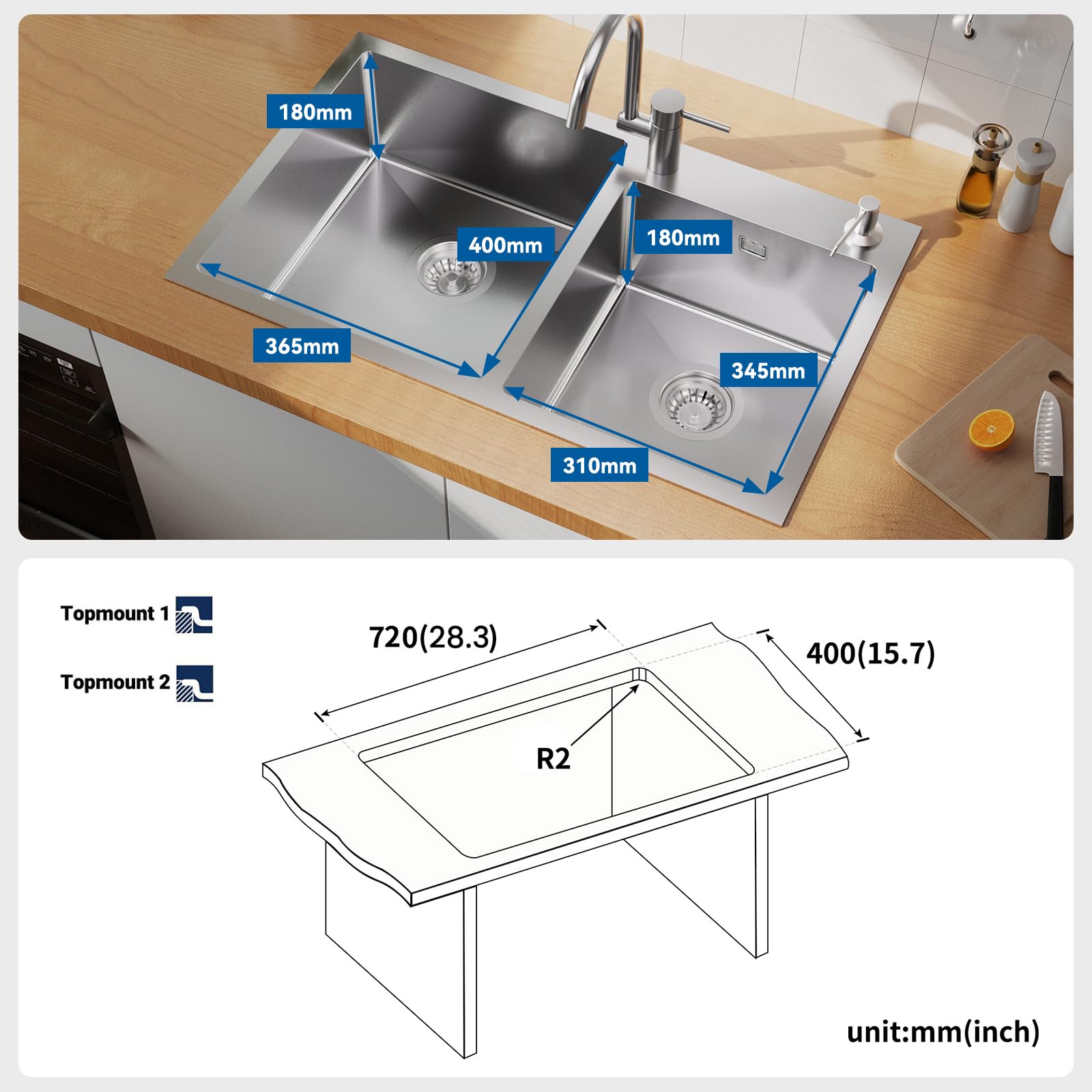 180mm
400mm
180mm
365mm
345mm
310mm

Topmount 1
Topmount 2

720(28.3)
400(15.7)
R2

unit:mm(inch)