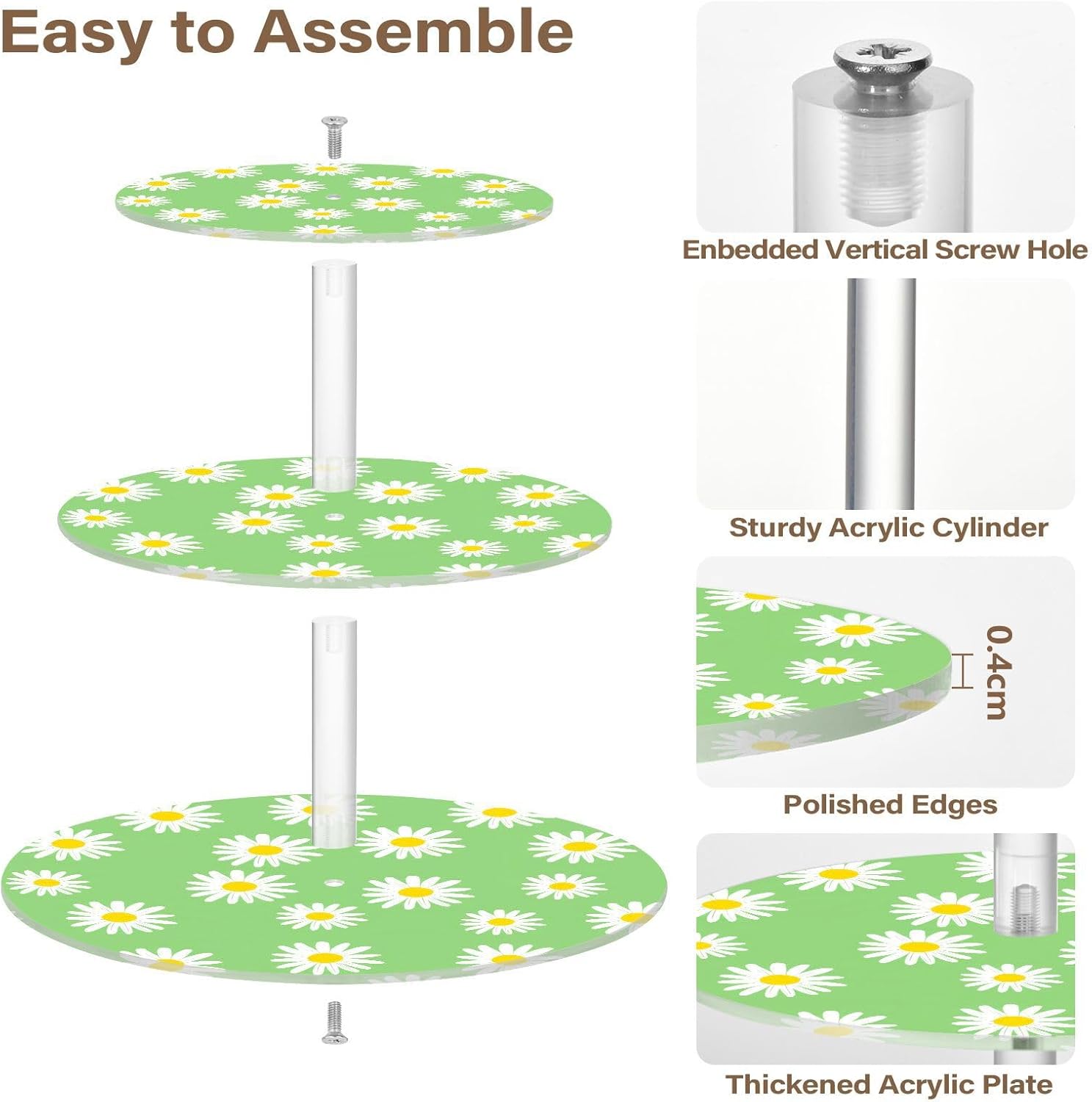 Easy to Assemble

Enbedded Vertical Screw Hole

Sturdy Acrylic Cylinder

0.4cm

Polished Edges

Thickened Acrylic Plate