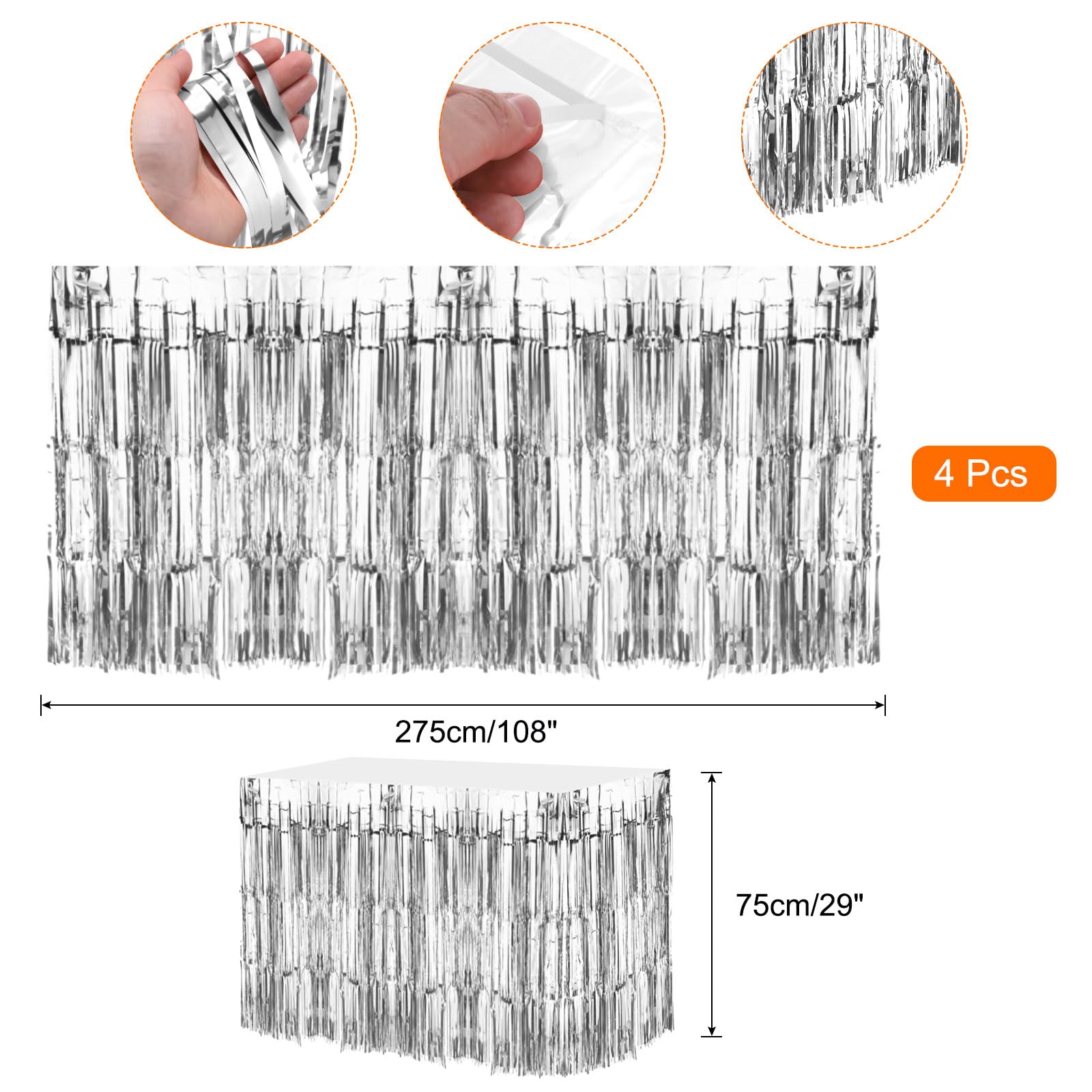 4 Pcs

275cm/108"

75cm/29"