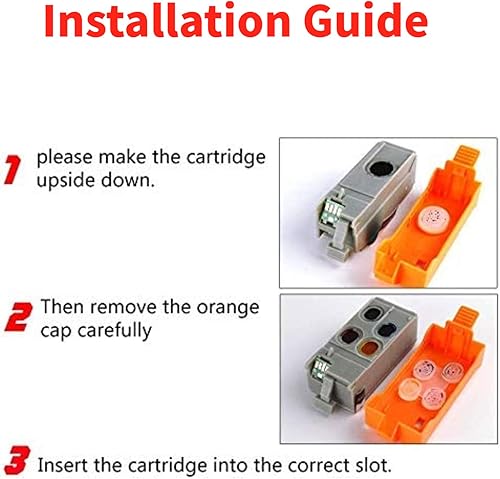 Installation Guide

1 please make the cartridge upside down.

2 Then remove the orange cap carefully

3 Insert the cartridge into the correct slot.