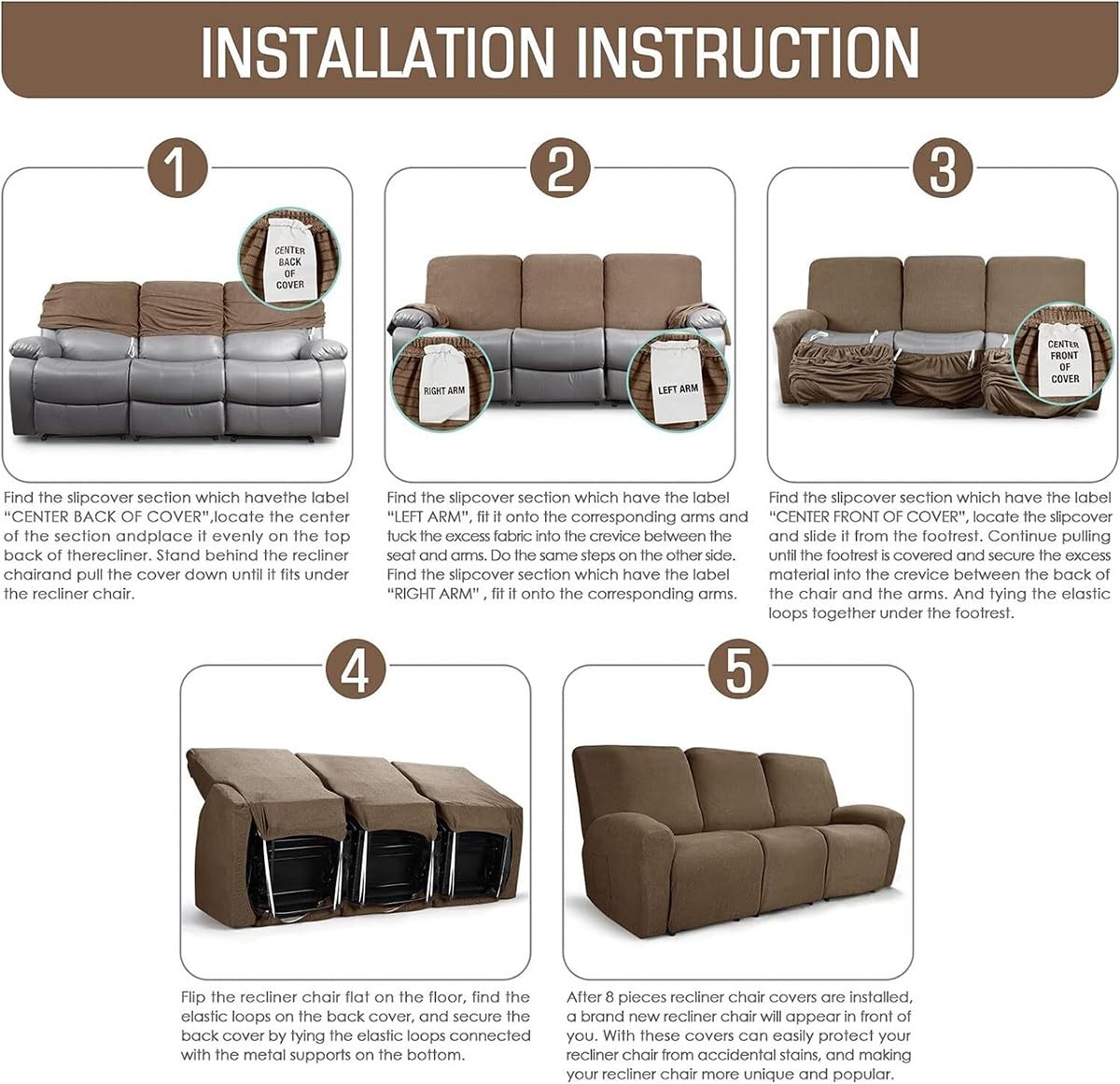 INSTALLATION INSTRUCTION

1

CENTER BACK OF COVER

Find the slipcover section which havethe label "CENTER BACK OF COVER",locate the center of the section andplace it evenly on the top back of therecliner. Stand behind the recliner chairand pull the cover down until it fits under the recliner chair.

2

RIGHT ARM

LEFT ARM

Find the slipcover section which have the label "LEFT ARM", fit it onto the corresponding arms and tuck the excess fabric into the crevice between the seat and arms. Do the same steps on the other side. Find the slipcover section which have the label "RIGHT ARM" , fit it onto the corresponding arms.

3

CENTER FRONT OF COVER

Find the slipcover section which have the label "CENTER FRONT OF COVER", locate the slipcover and slide it from the footrest. Continue pulling until the footrest is covered and secure the excess material into the crevice between the back of the chair and the arms. And tying the elastic loops together under the footrest.

4

Flip the recliner chair flat on the floor, find the elastic loops on the back cover, and secure the back cover by tying the elastic loops connected with the metal supports on the bottom.

5

After 8 pieces recliner chair covers are installed, a brand new recliner chair will appear in front of you. With these covers can easily protect your recliner chair from accidental stains, and making your recliner chair more unique and popular.