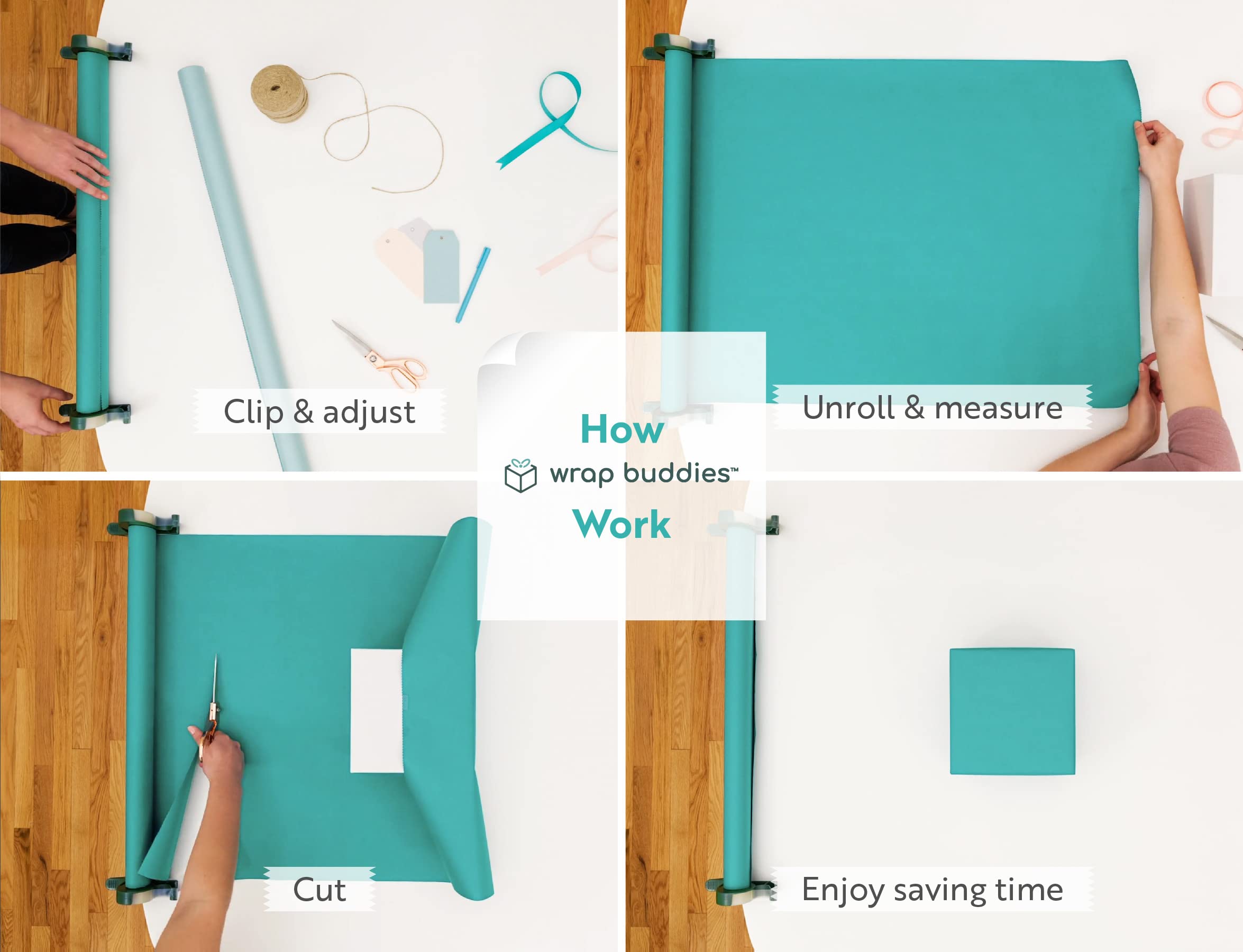 Clip & adjust

Unroll & measure

How
wrap buddies™
Work

Cut

Enjoy saving time