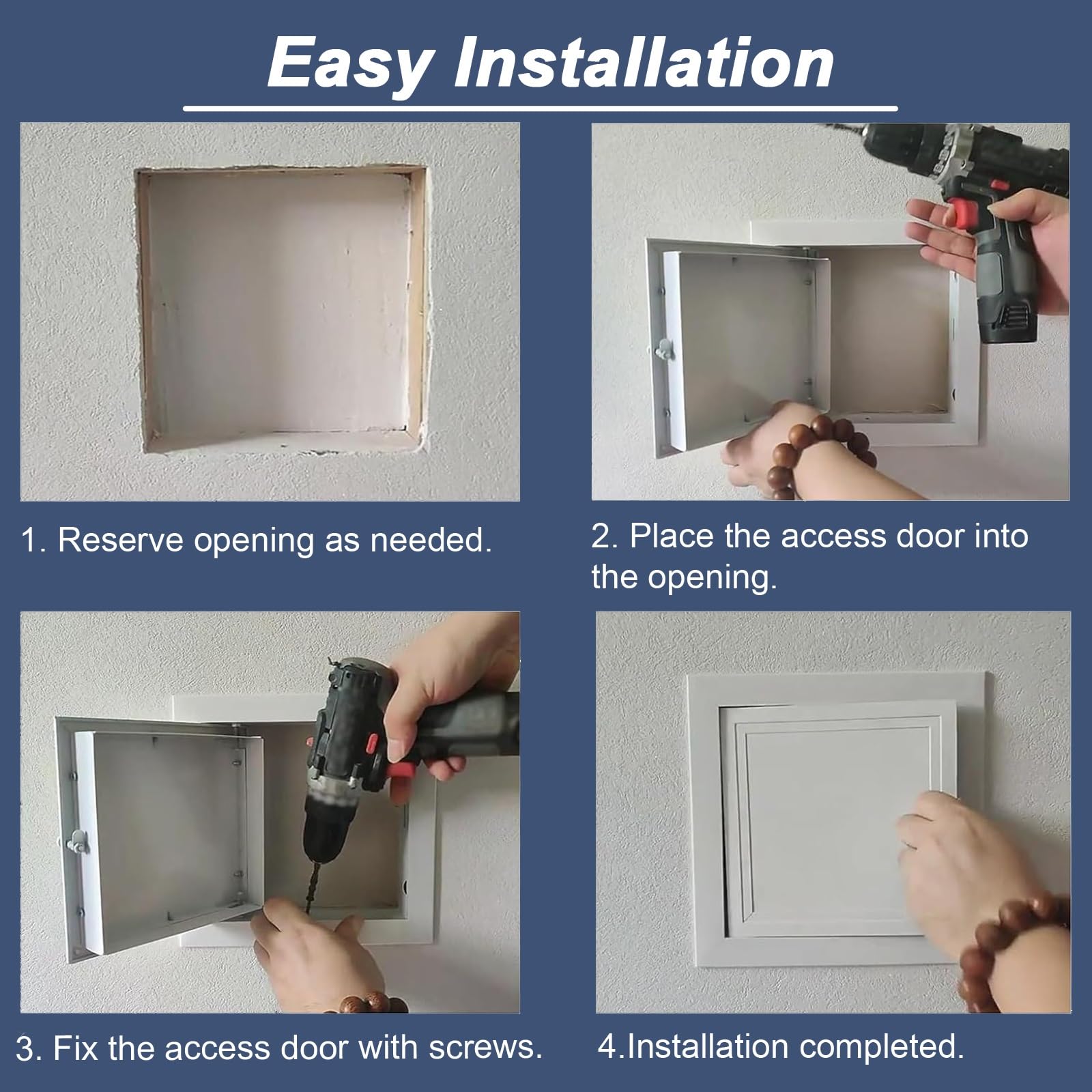 Easy Installation

1. Reserve opening as needed.

2. Place the access door into the opening.

3. Fix the access door with screws.

4.Installation completed.