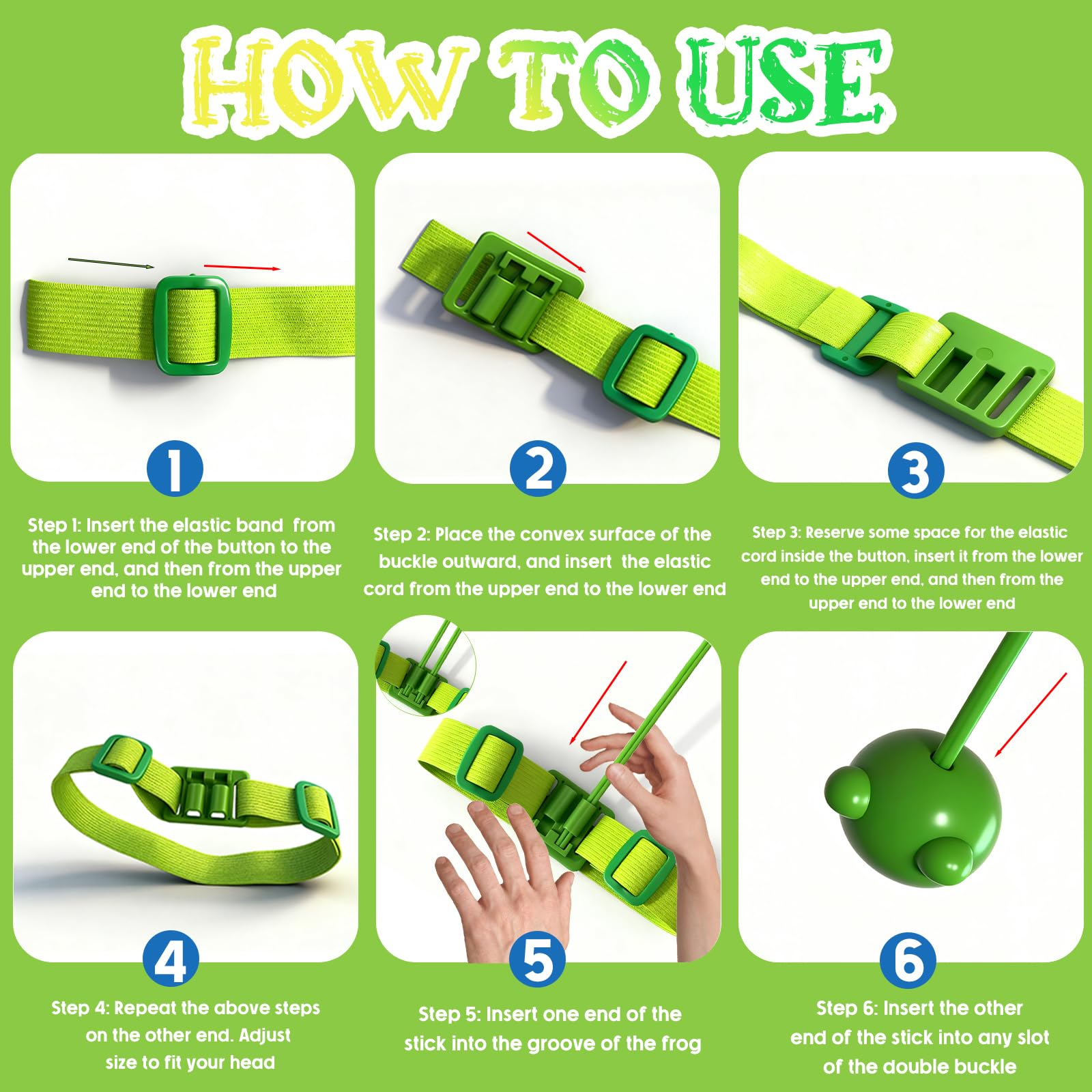 HOW TO USE

1

Step 1: Insert the elastic band from the lower end of the button to the upper end, and then from the upper end to the lower end

2

Step 2: Place the convex surface of the buckle outward, and insert the elastic cord from the upper end to the lower end

3

Step 3: Reserve some space for the elastic cord inside the button, insert it from the lower end to the upper end, and then from the upper end to the lower end

4

Step 4: Repeat the above steps on the other end. Adjust size to fit your head

5

Step 5: Insert one end of the stick into the groove of the frog

6

Step 6: Insert the other end of the stick into any slot of the double buckle