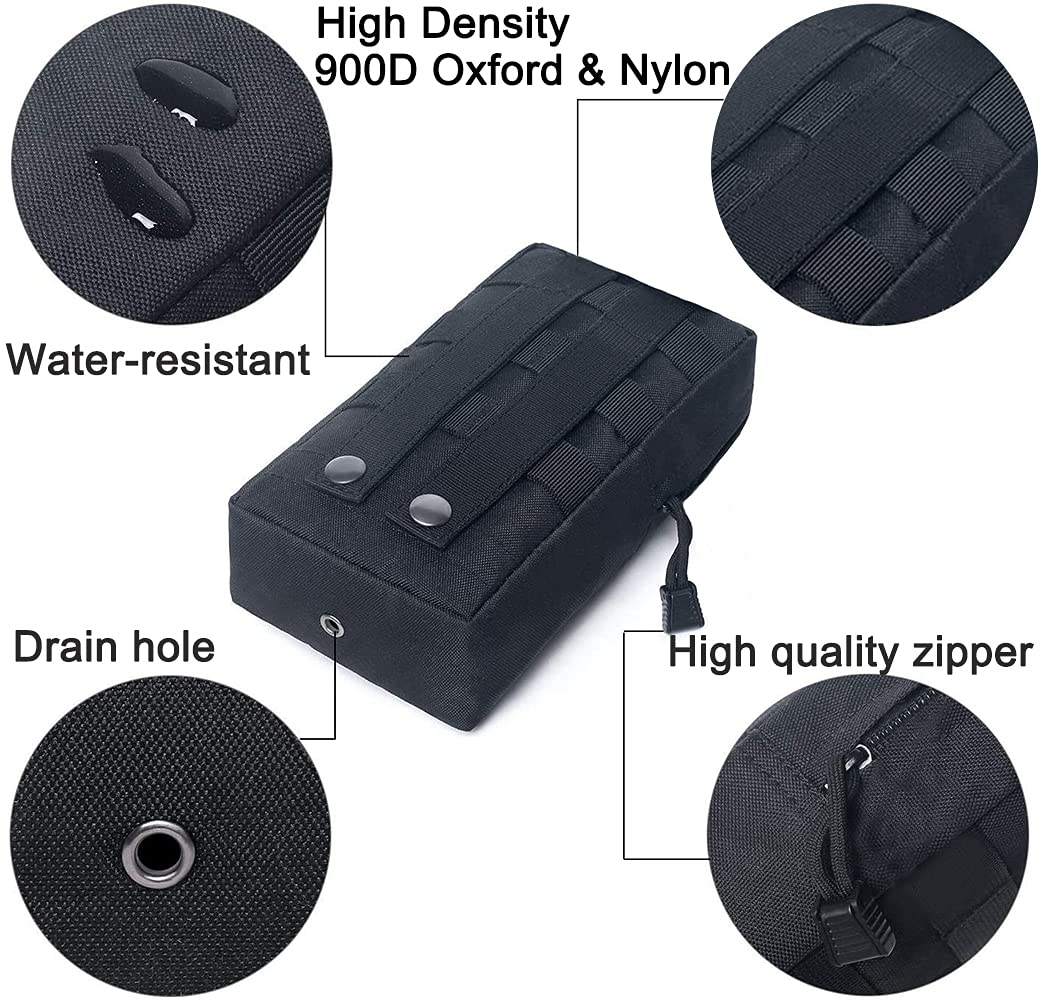 High Density
900D Oxford & Nylon

Water-resistant

Drain hole

High quality zipper