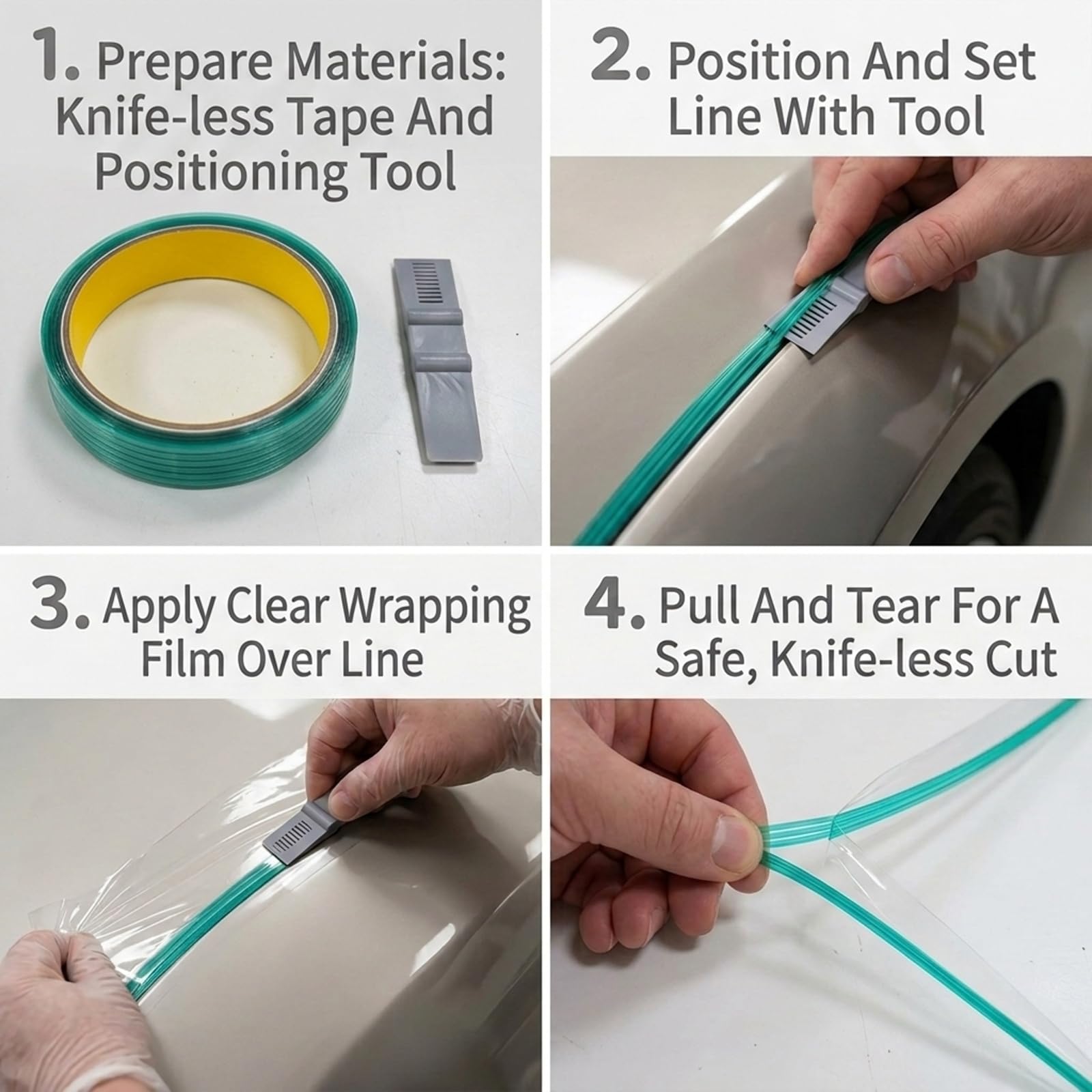 1. Prepare Materials: Knife-less Tape And Positioning Tool

2. Position And Set Line With Tool

3. Apply Clear Wrapping Film Over Line

4. Pull And Tear For A Safe, Knife-less Cut