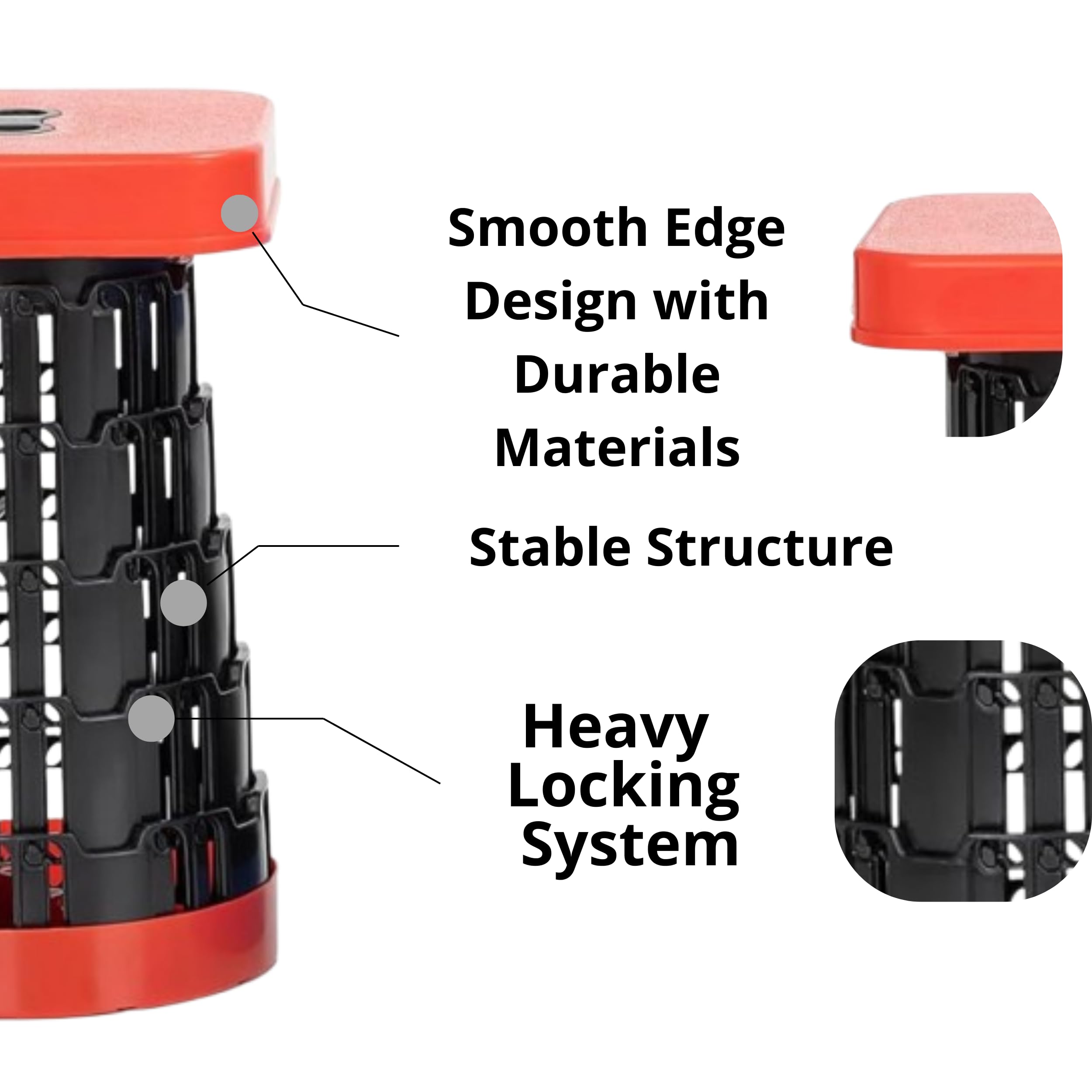 Smooth Edge Design with Durable Materials

Stable Structure

Heavy Locking System