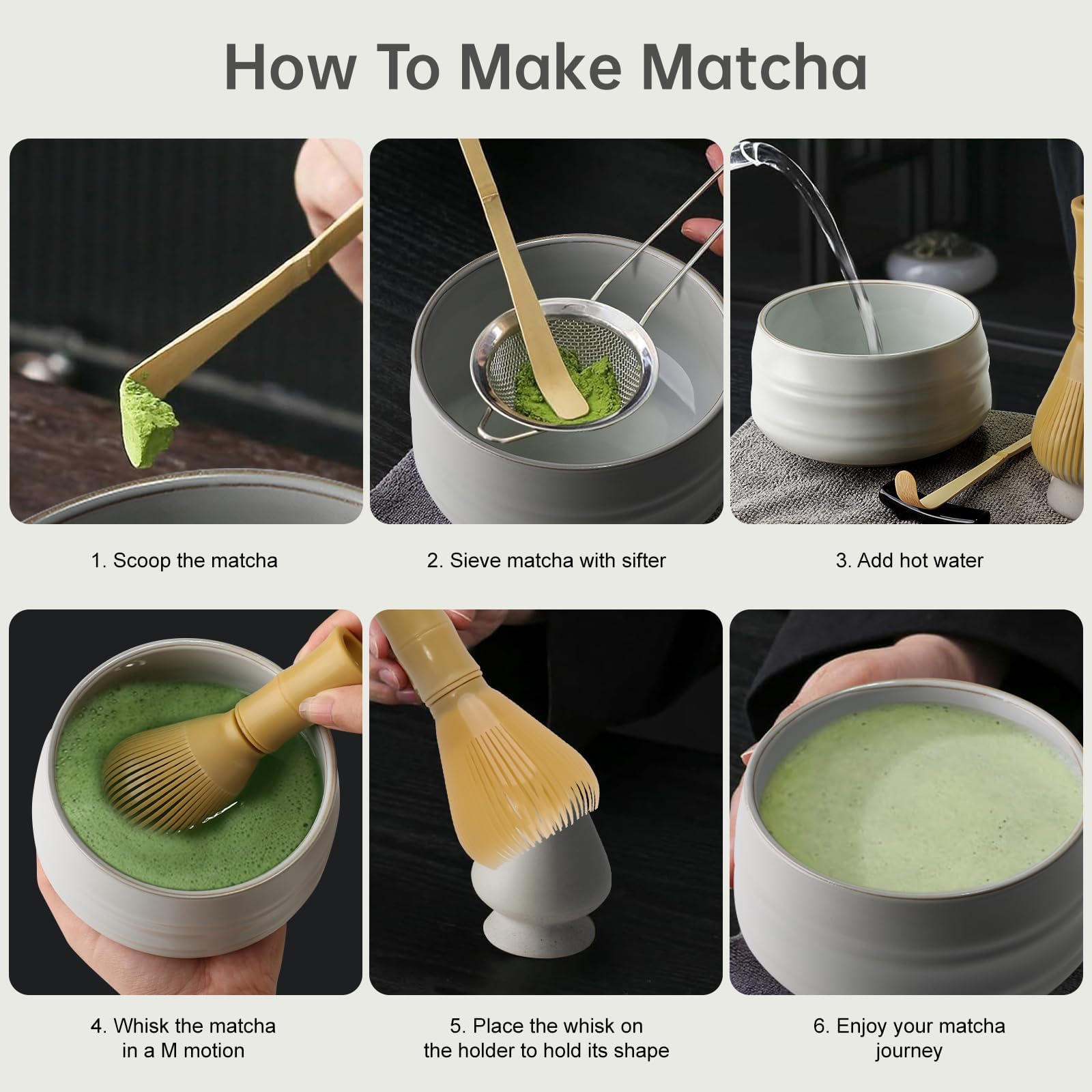 How To Make Matcha

1. Scoop the matcha

2. Sieve matcha with sifter

3. Add hot water

4. Whisk the matcha in a M motion

5. Place the whisk on the holder to hold its shape

6. Enjoy your matcha journey