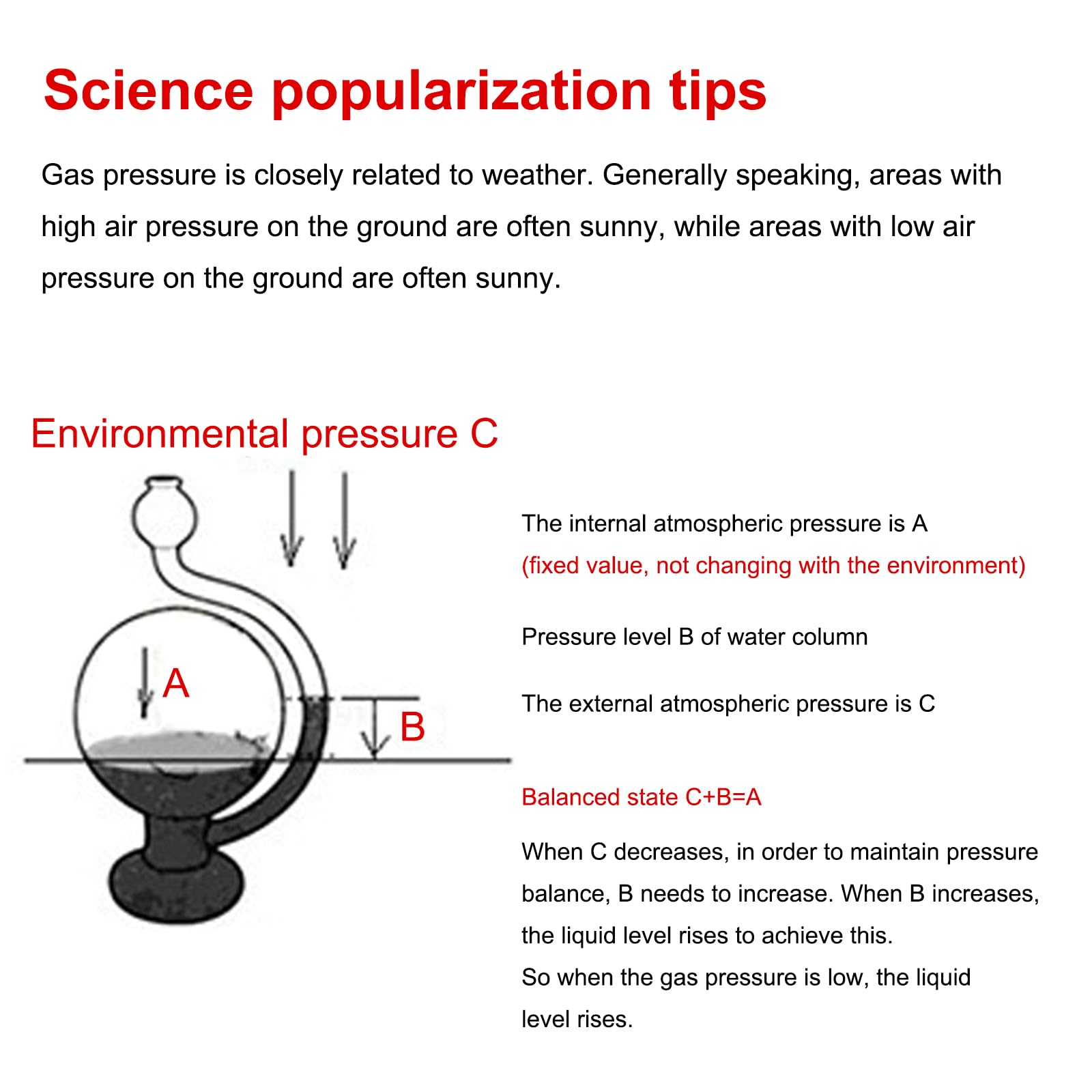 Science popularization tips

Gas pressure is closely related to weather. Generally speaking, areas with high air pressure on the ground are often sunny, while areas with low air pressure on the ground are often sunny.

Environmental pressure C

A

B

The internal atmospheric pressure is A
(fixed value, not changing with the environment)

Pressure level B of water column

The external atmospheric pressure is C

Balanced state C+B=A

When C decreases, in order to maintain pressure balance, B needs to increase. When B increases, the liquid level rises to achieve this.
So when the gas pressure is low, the liquid level rises.