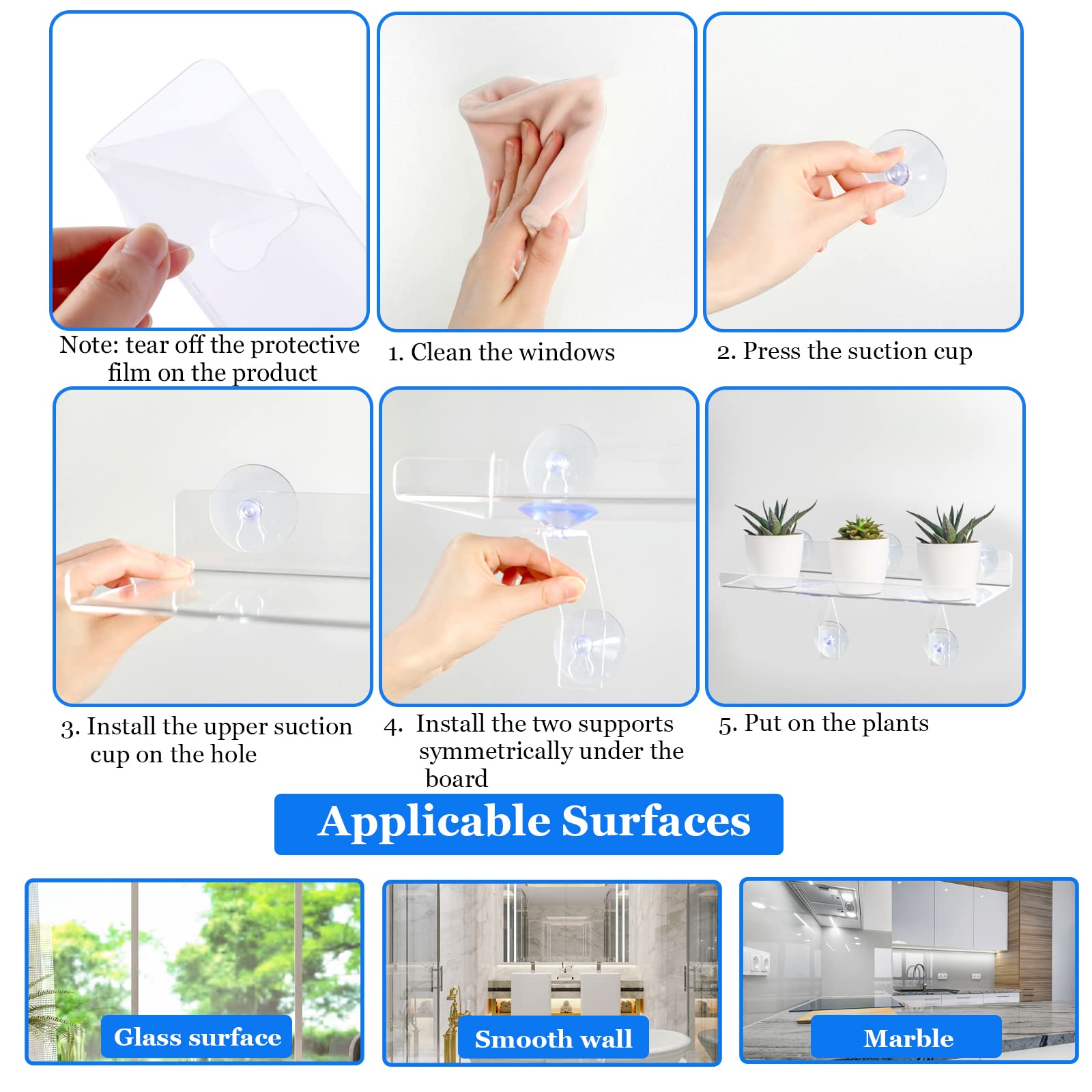 Note: tear off the protective film on the product

1. Clean the windows

2. Press the suction cup

3. Install the upper suction cup on the hole

4. Install the two supports symmetrically under the board

5. Put on the plants

Applicable Surfaces

Glass surface

Smooth wall

Marble