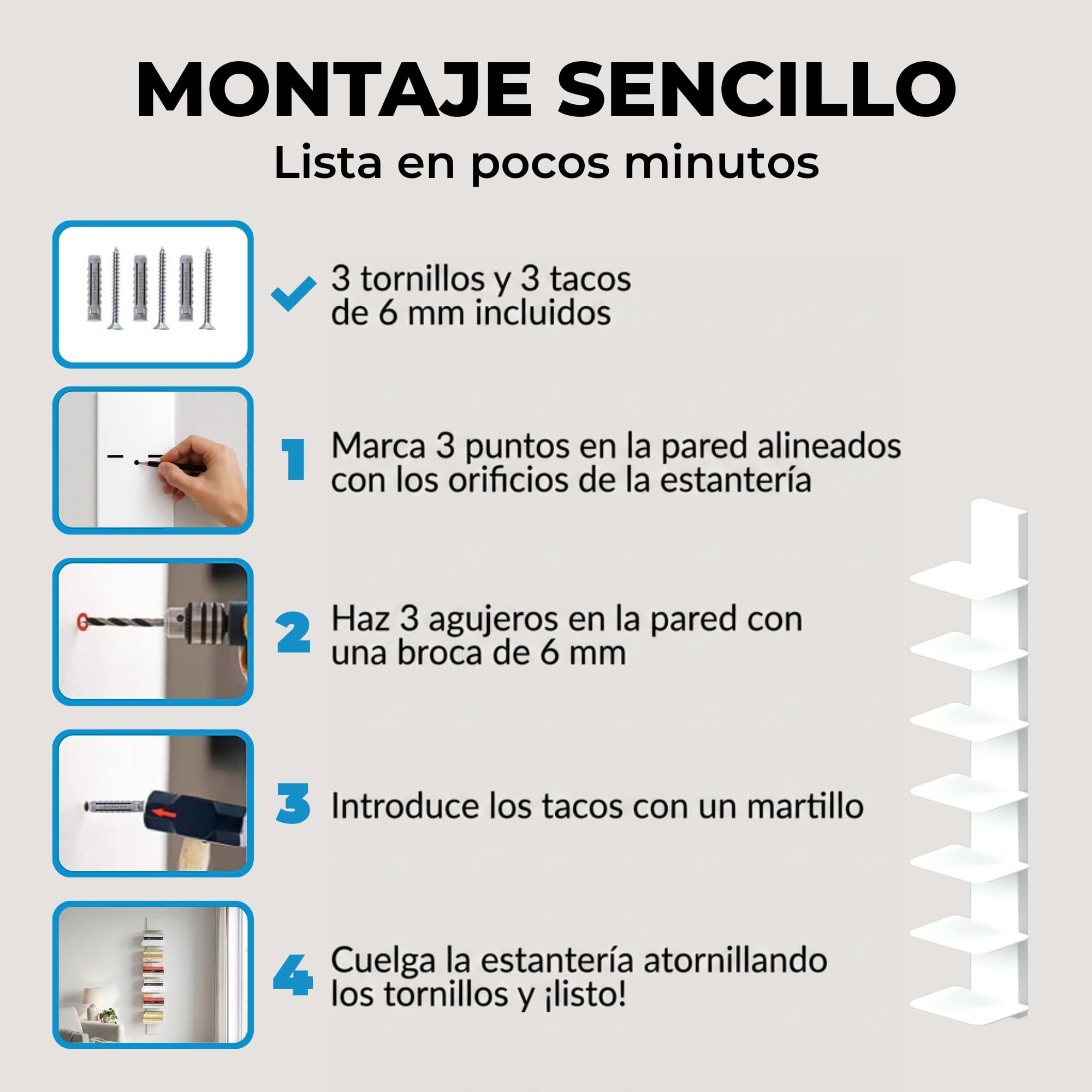 MONTAJE SENCILLO
Lista en pocos minutos

3 tornillos y 3 tacos de 6 mm incluidos

1 Marca 3 puntos en la pared alineados con los orificios de la estantería

2 Haz 3 agujeros en la pared con una broca de 6 mm

3 Introduce los tacos con un martillo

4 Cuelga la estantería atornillando los tornillos y ¡listo!