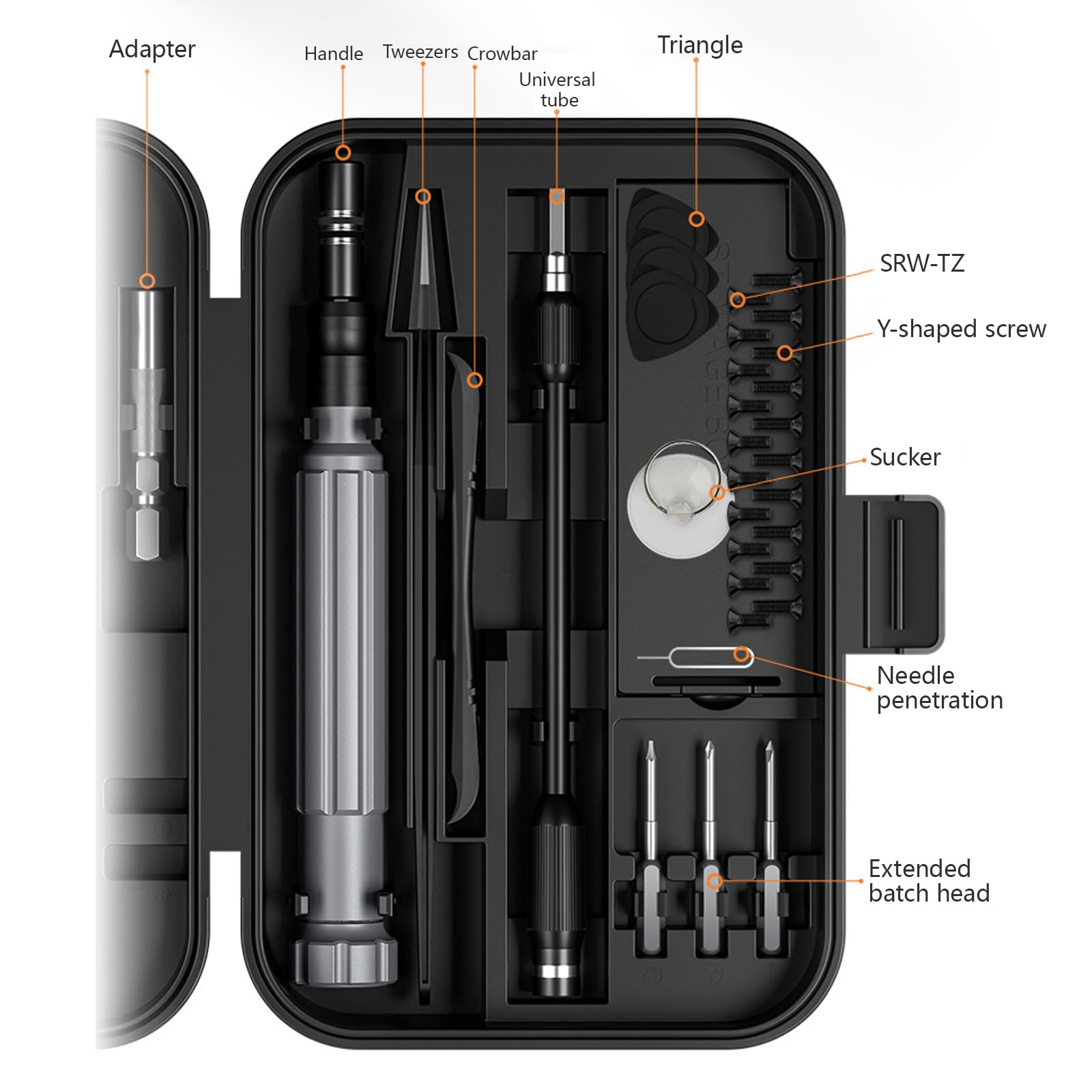 Adapter

Handle

Tweezers

Crowbar

Universal tube

Triangle

SRW-TZ

Y-shaped screw

Sucker

Needle penetration

Extended batch head