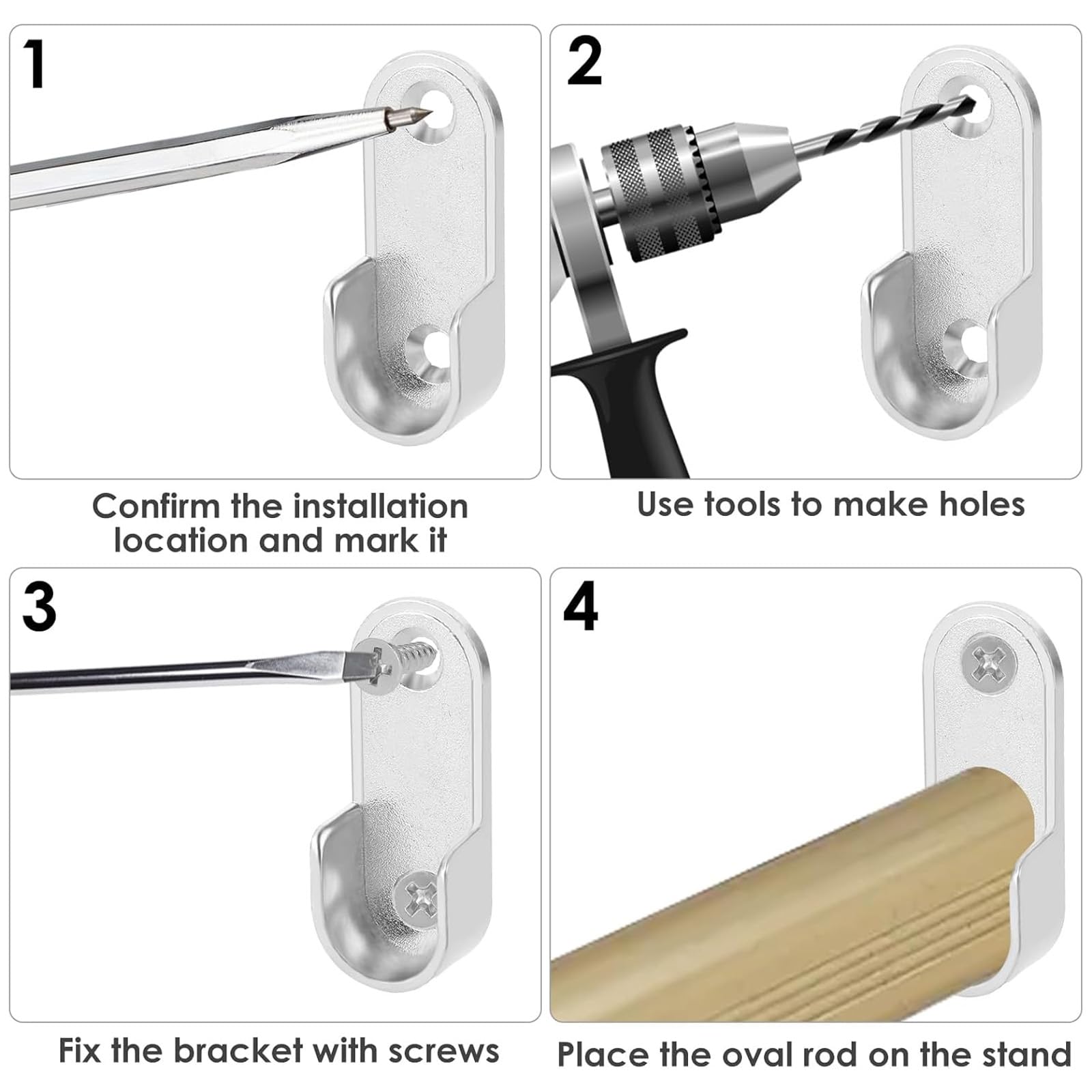 1

Confirm the installation location and mark it

2

Use tools to make holes

3

Fix the bracket with screws

4

Place the oval rod on the stand